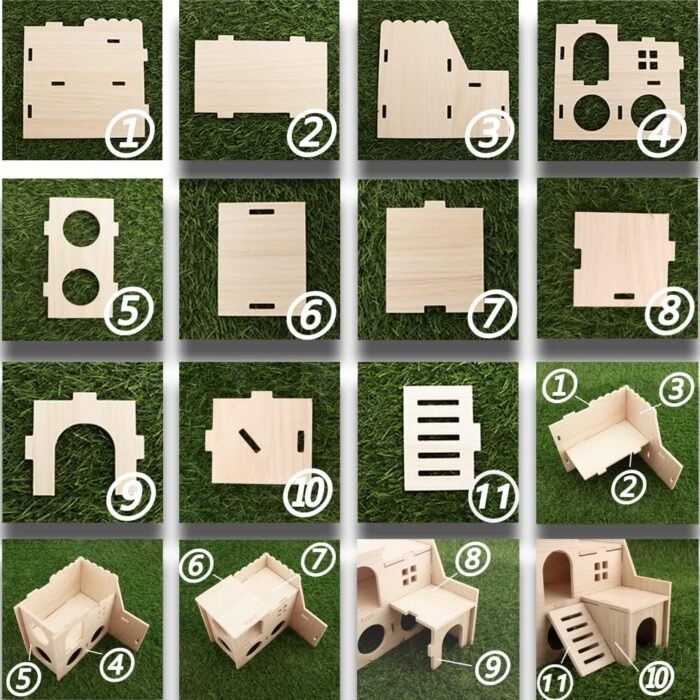 ①
②
③
④
⑤
⑥
⑦
⑧
⑨
⑩
⑪
①
③
②
⑤
④
⑥
⑦
⑧
⑨
⑪
⑩