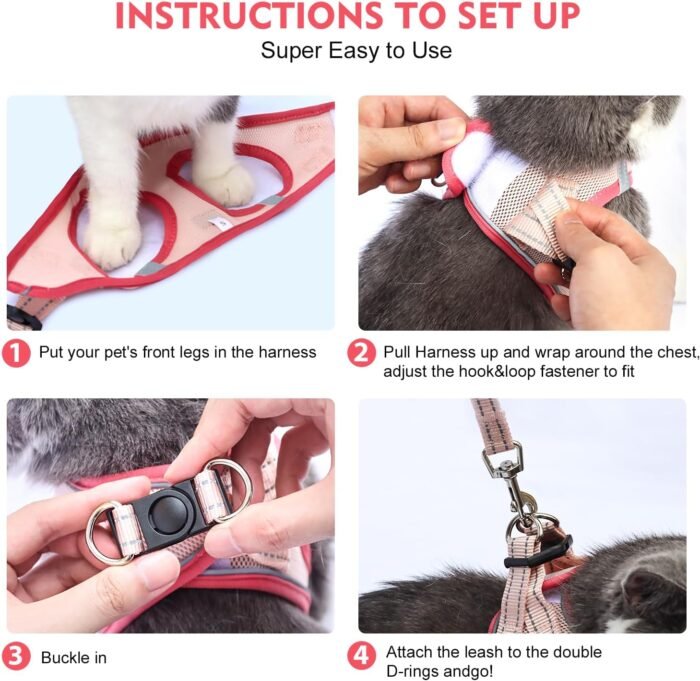 INSTRUCTIONS TO SET UP
Super Easy to Use

1 Put your pet's front legs in the harness

2 Pull Harness up and wrap around the chest, adjust the hook&loop fastener to fit

3 Buckle in

4 Attach the leash to the double D-rings andgo!