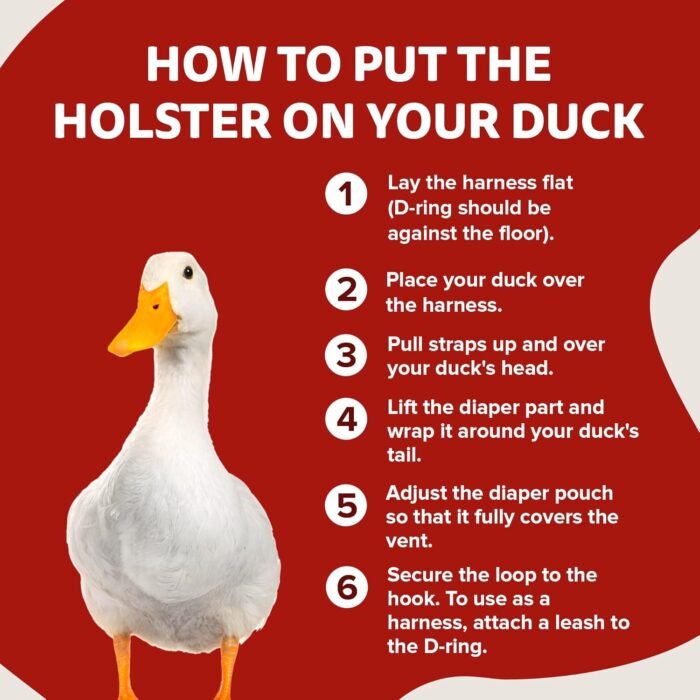 HOW TO PUT THE HOLSTER ON YOUR DUCK

1 Lay the harness flat (D-ring should be against the floor).

2 Place your duck over the harness.

3 Pull straps up and over your duck's head.

4 Lift the diaper part and wrap it around your duck's tail.

5 Adjust the diaper pouch so that it fully covers the vent.

6 Secure the loop to the hook. To use as a harness, attach a leash to the D-ring.