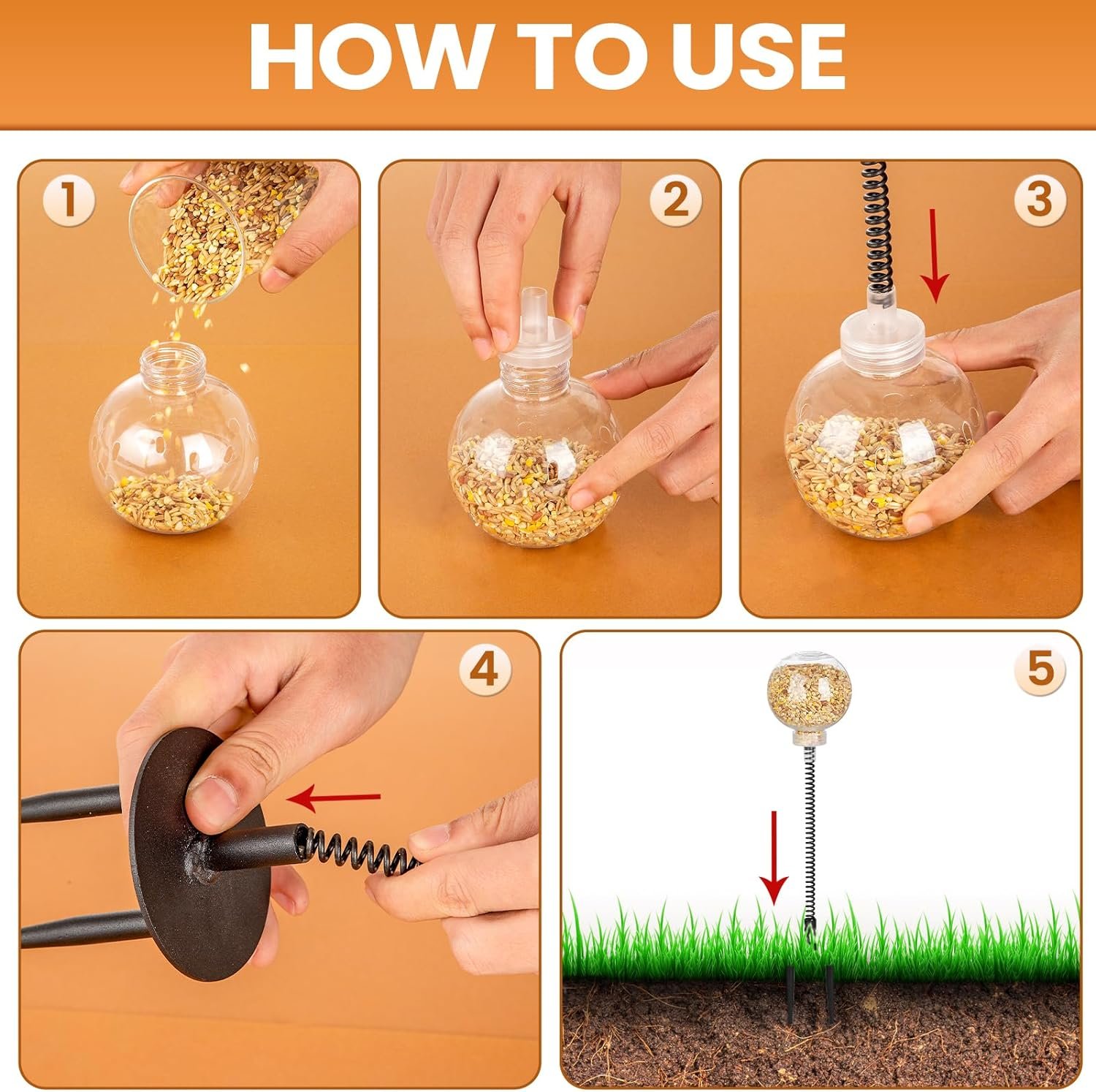 HOW TO USE

1

2

3

4

5