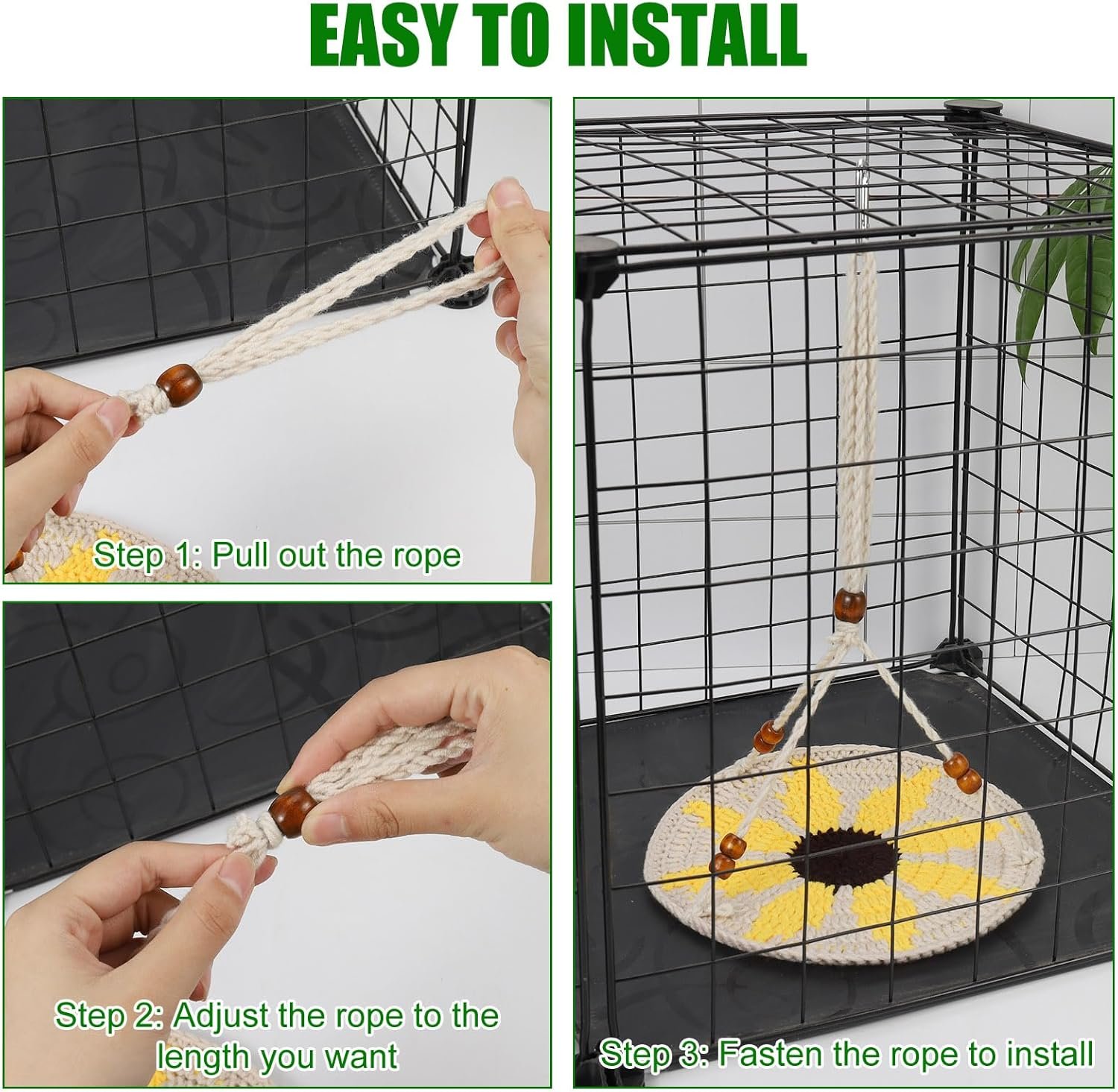 EASY TO INSTALL

Step 1: Pull out the rope

Step 2: Adjust the rope to the length you want

Step 3: Fasten the rope to install