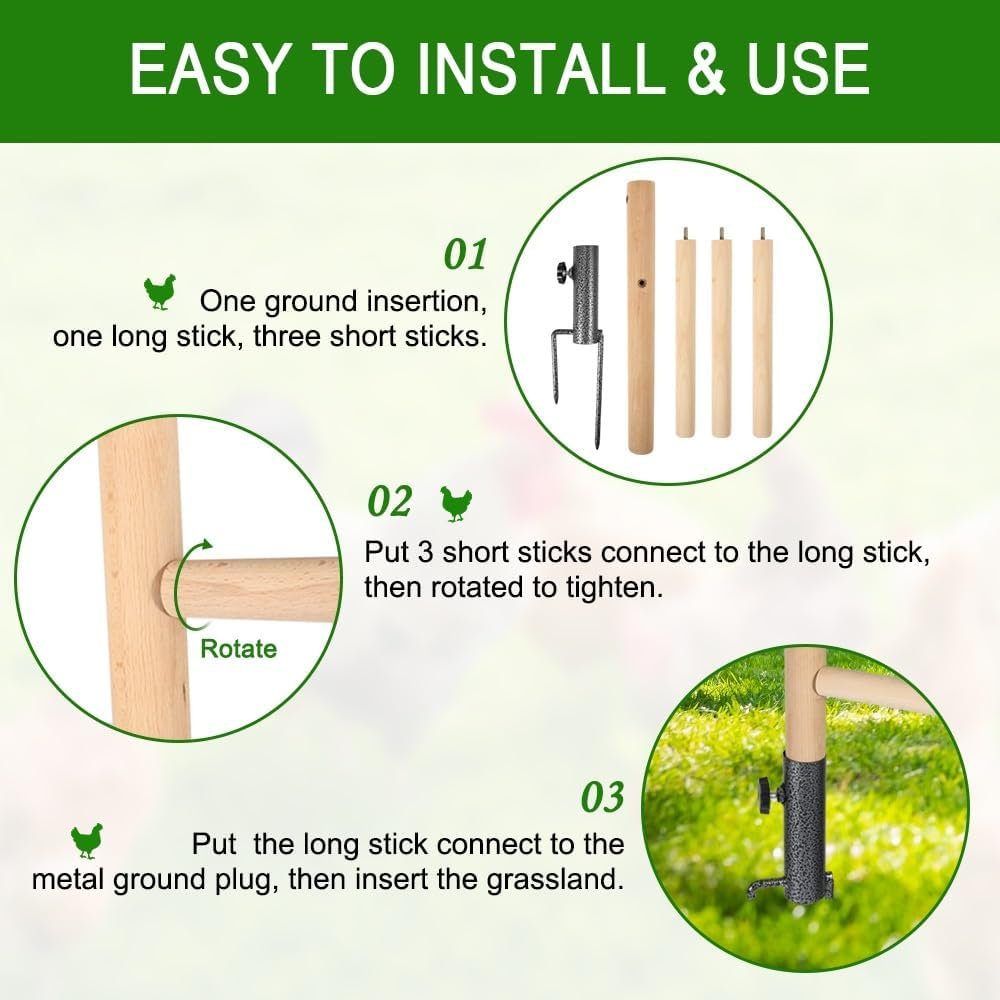 EASY TO INSTALL & USE

01

One ground insertion, one long stick, three short sticks.

02

Put 3 short sticks connect to the long stick, then rotated to tighten.

Rotate

03

Put  the long stick connect to the metal ground plug, then insert the grassland.