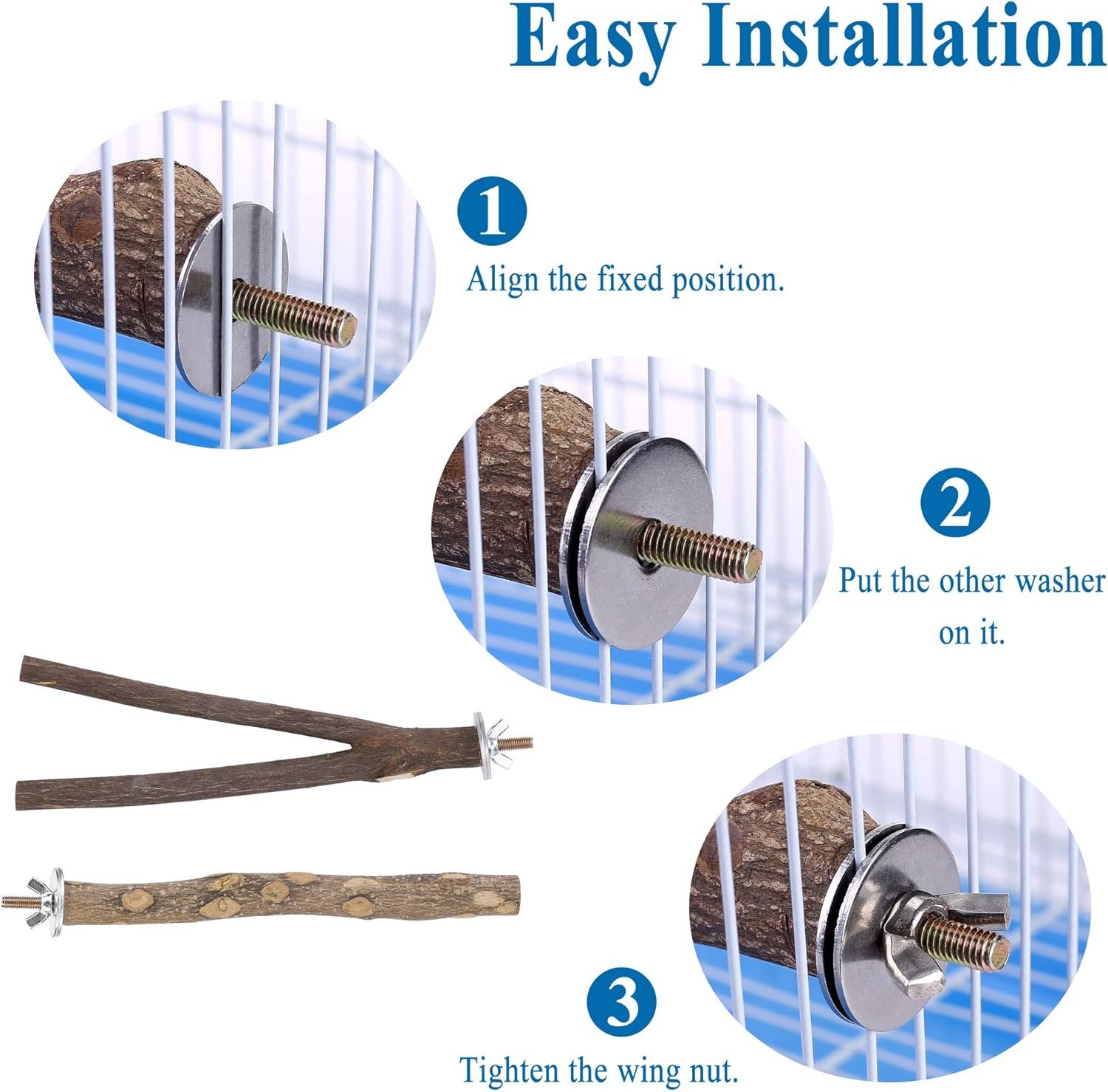 Easy Installation

1

Align the fixed position.

2

Put the other washer on it.

3

Tighten the wing nut.