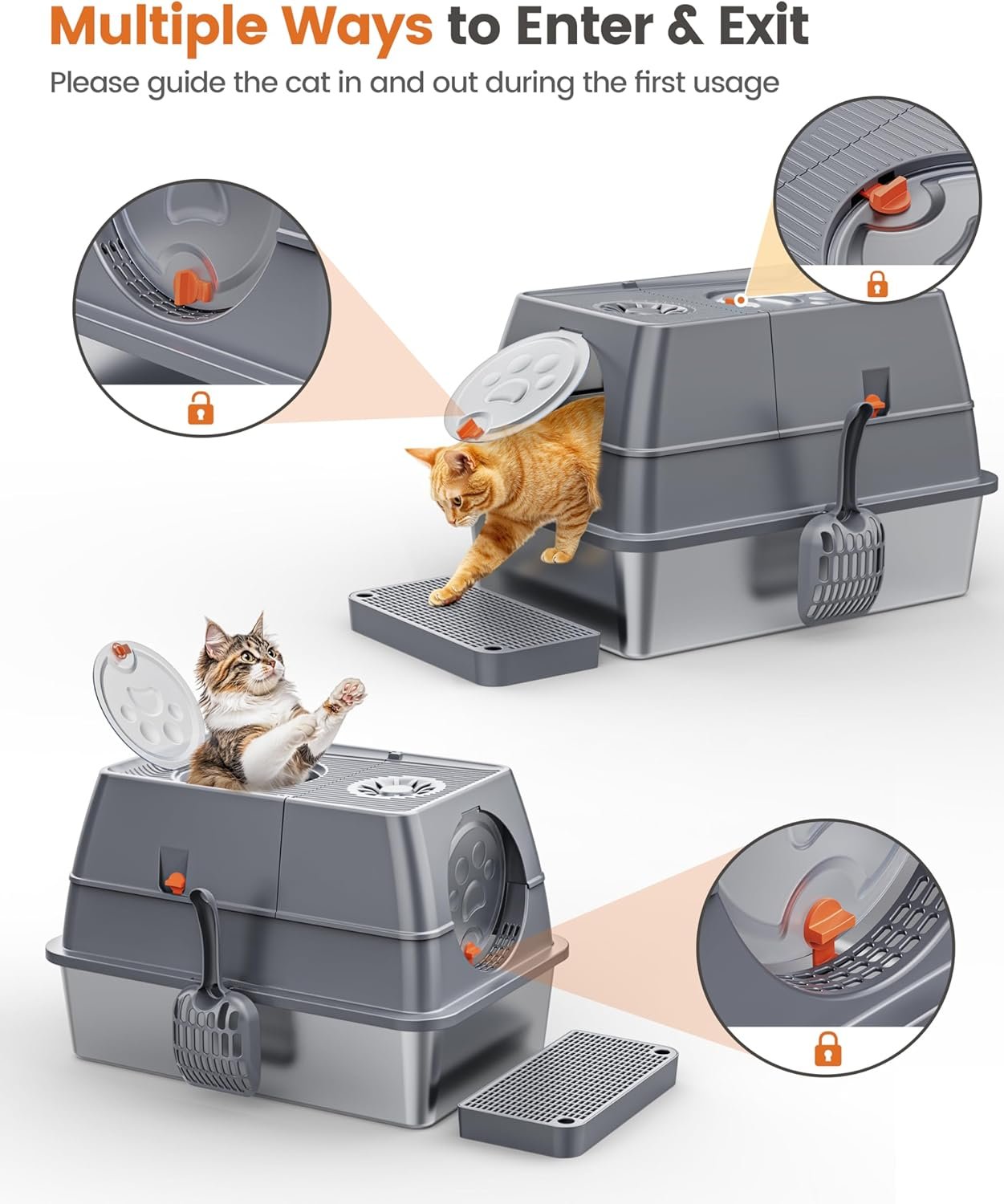 Multiple Ways to Enter & Exit

Please guide the cat in and out during the first usage