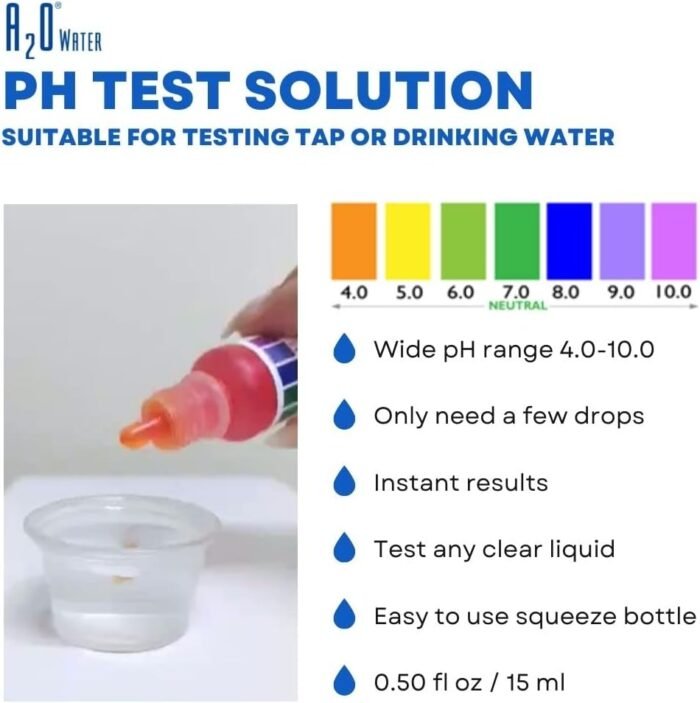 $A_2O$® WATER

PH TEST SOLUTION

SUITABLE FOR TESTING TAP OR DRINKING WATER

4.0 5.0 6.0 7.0 8.0 9.0 10.0
NEUTRAL

Wide pH range 4.0-10.0

Only need a few drops

Instant results

Test any clear liquid

Easy to use squeeze bottle

0.50 fl oz / 15 ml