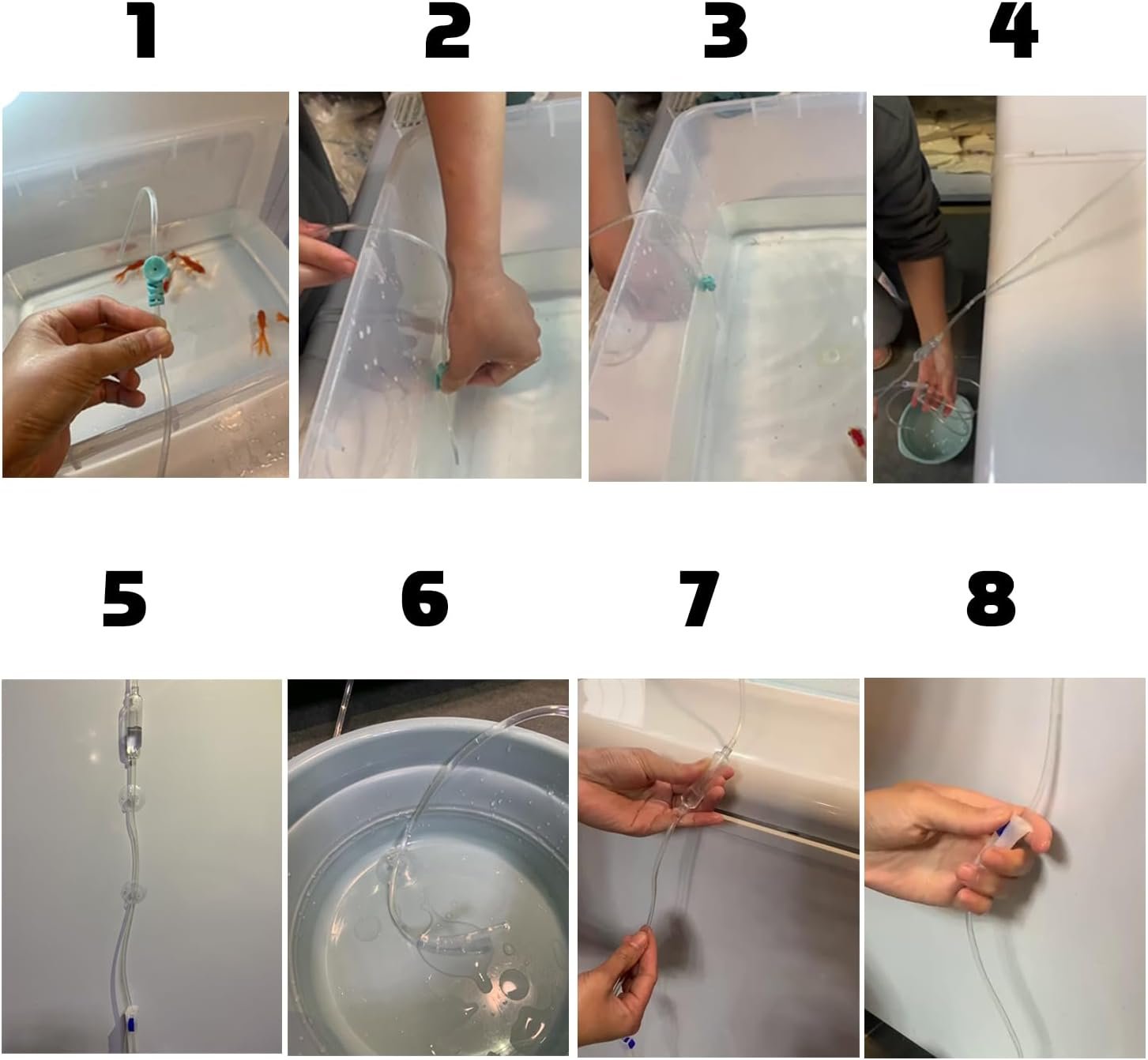 1

2

3

4

5

6

7

8