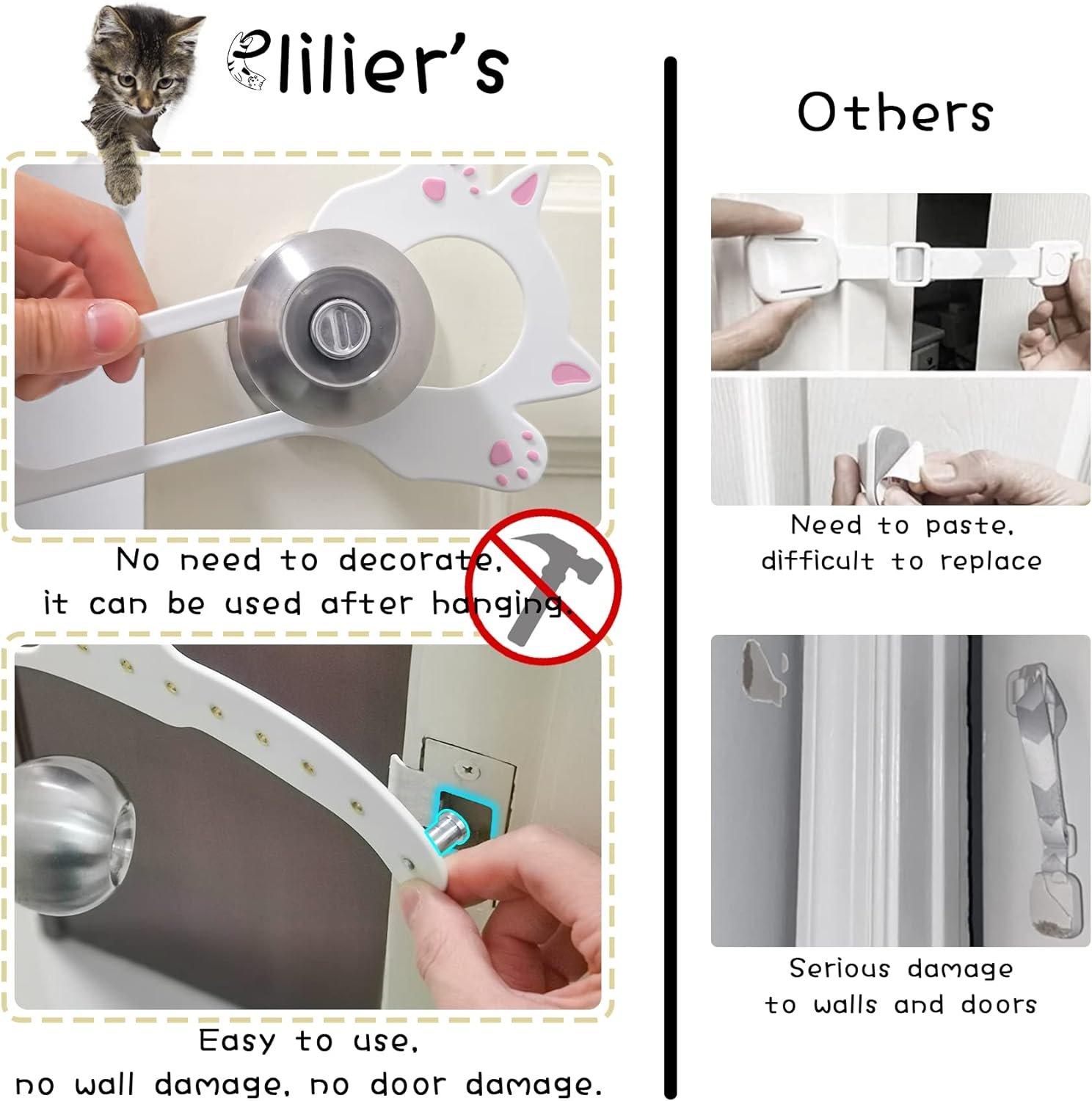 Elilier's

No need to decorate, it can be used after hanging.

Easy to use, no wall damage, no door damage.

Others

Need to paste, difficult to replace

Serious damage to walls and doors