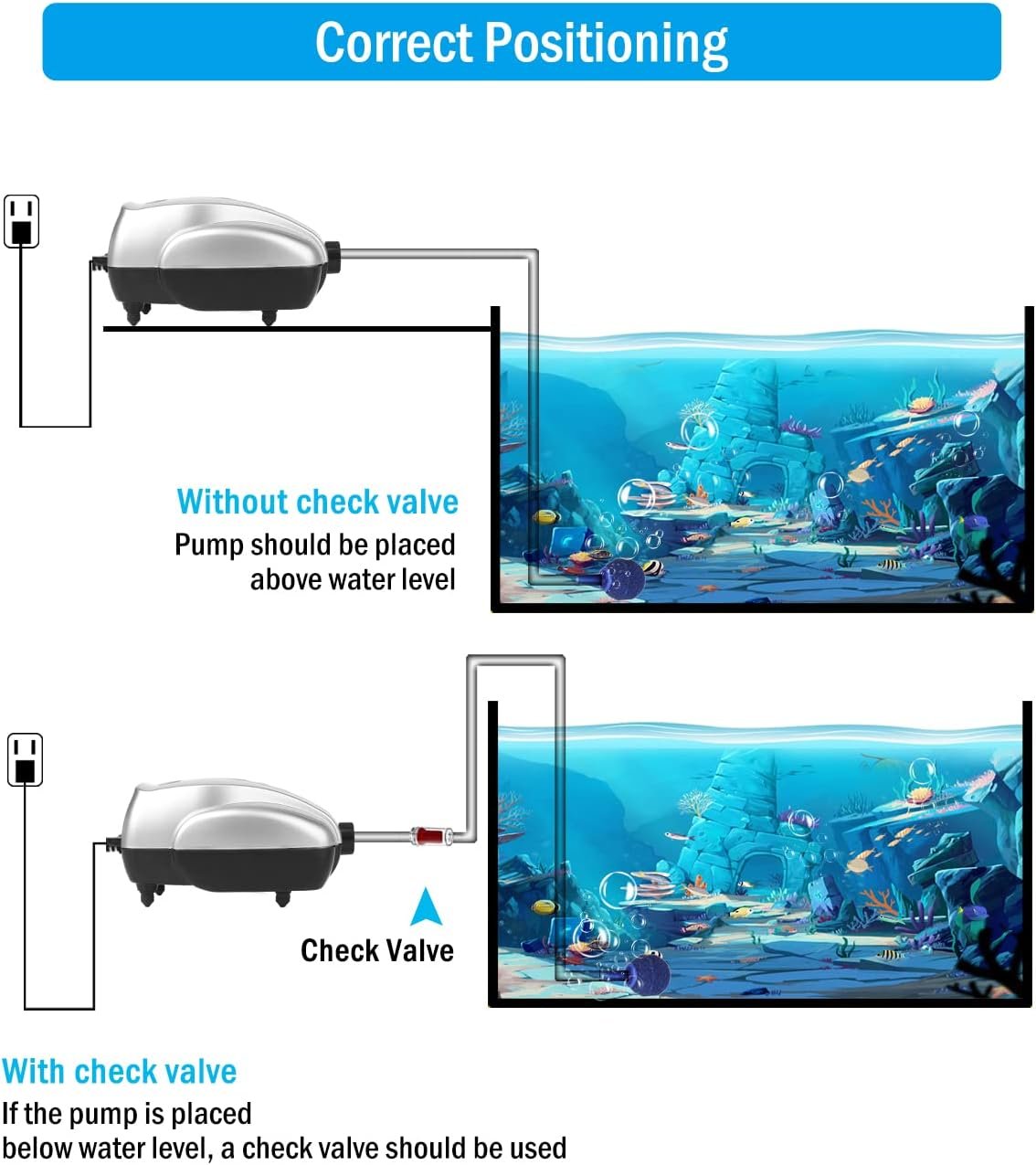 Correct Positioning

Without check valve
Pump should be placed above water level

Check Valve

With check valve
If the pump is placed below water level, a check valve should be used