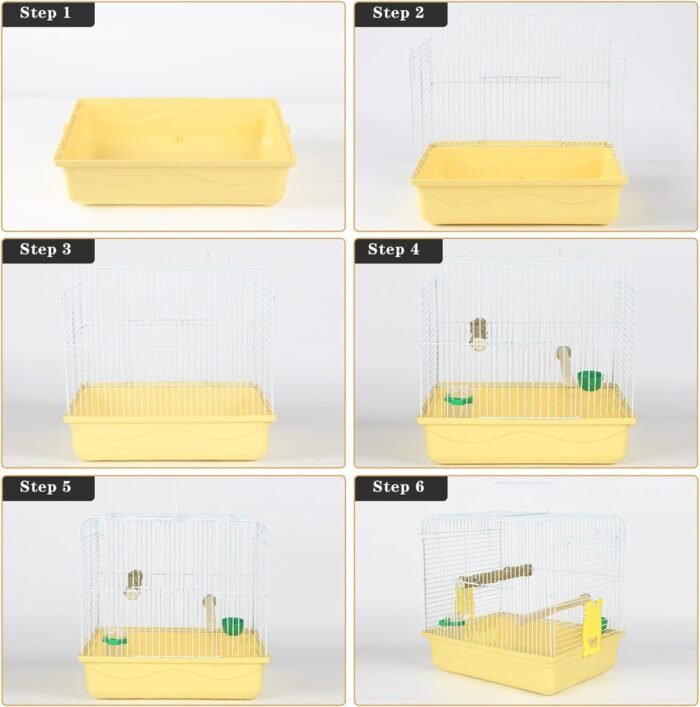 Step 1

Step 2

Step 3

Step 4

Step 5

Step 6