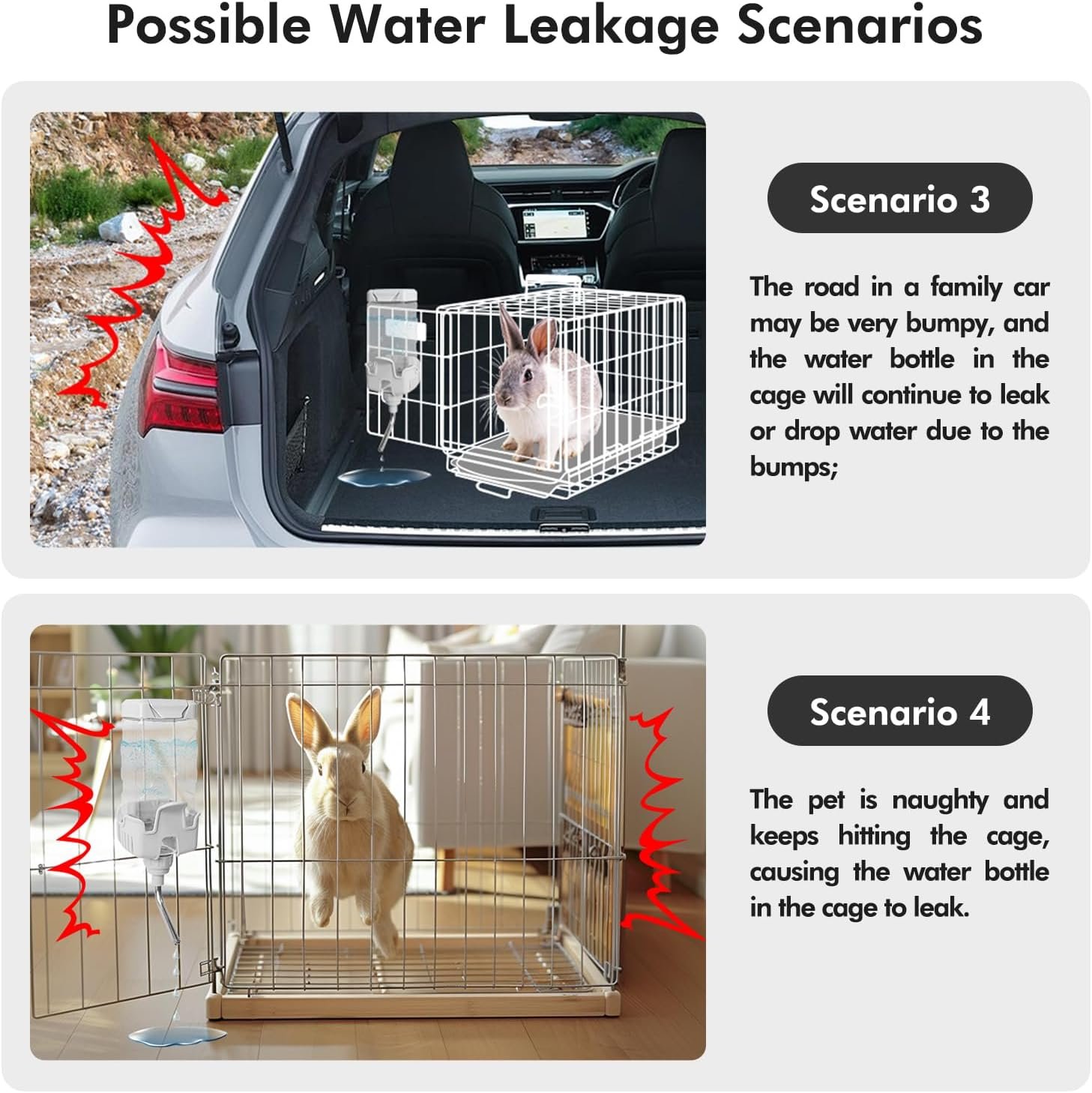 Possible Water Leakage Scenarios

Scenario 3

The road in a family car may be very bumpy, and the water bottle in the cage will continue to leak or drop water due to the bumps;

Scenario 4

The pet is naughty and keeps hitting the cage, causing the water bottle in the cage to leak.