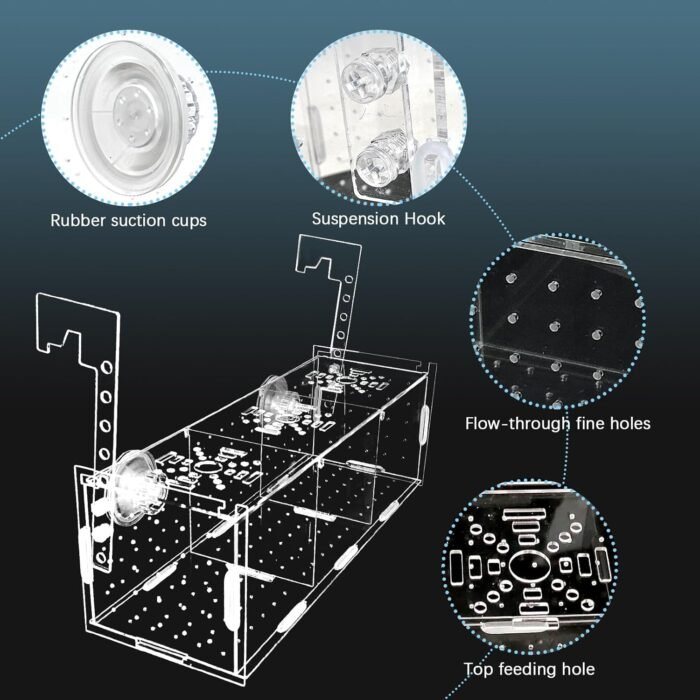 Rubber suction cups

Suspension Hook

Flow-through fine holes

Top feeding hole