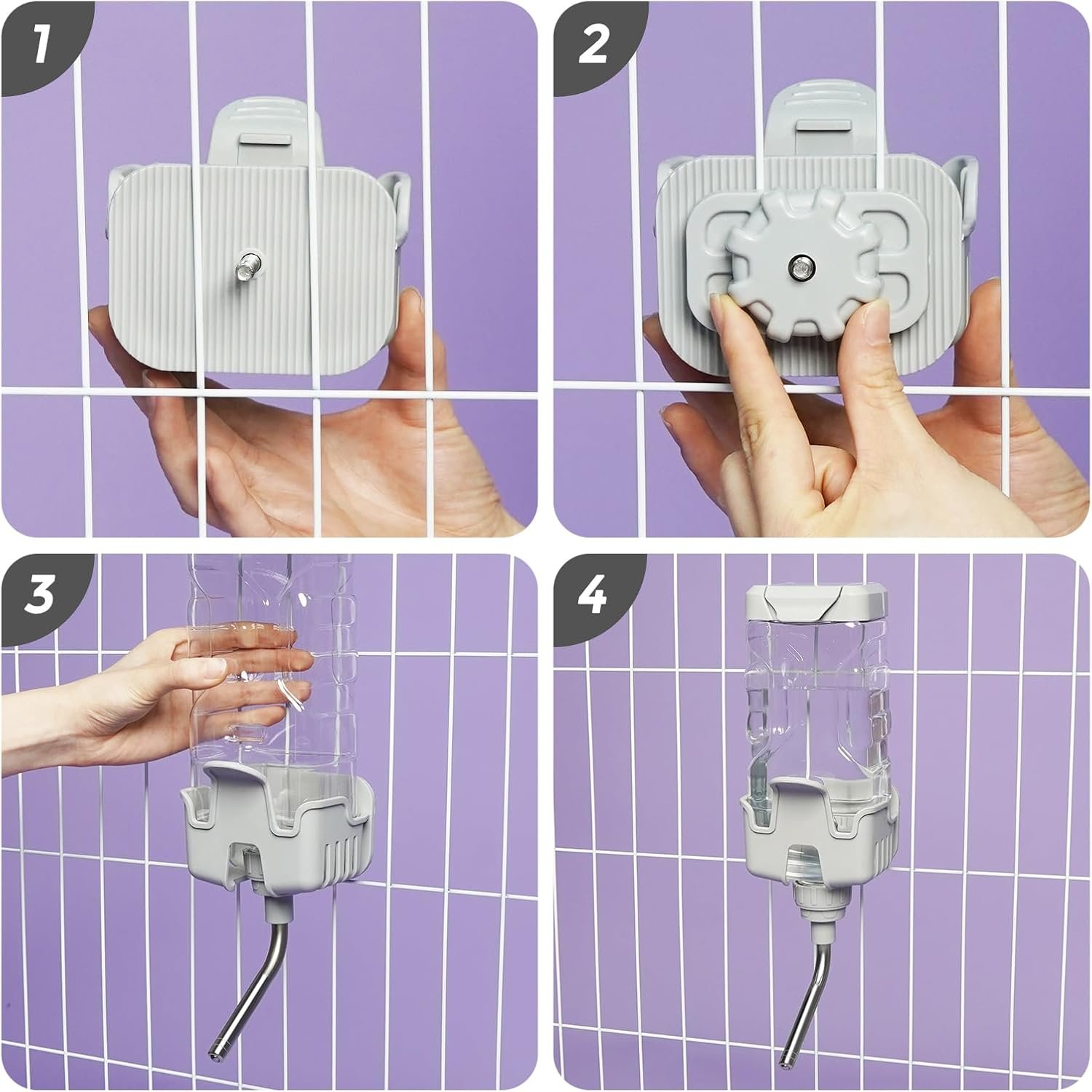 1

2

3

4