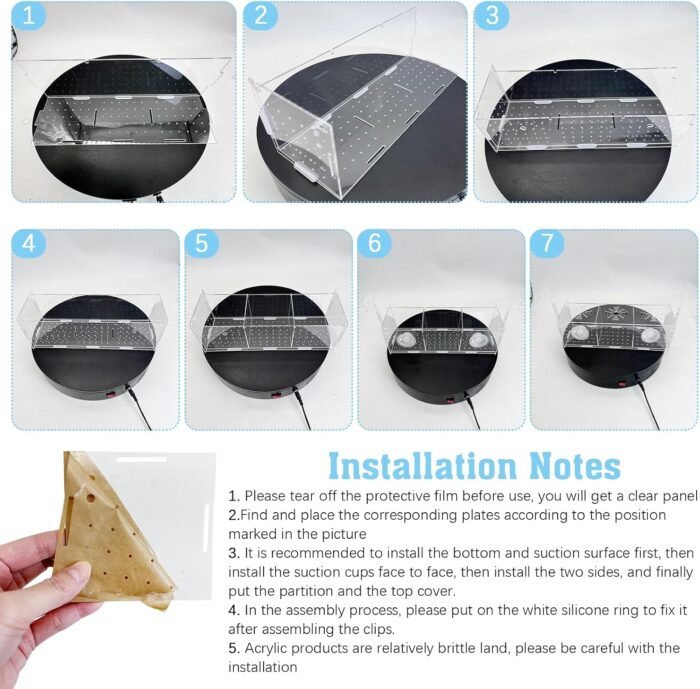 1

2

3

4

5

6

7

Installation Notes

1. Please tear off the protective film before use, you will get a clear panel
2.Find and place the corresponding plates according to the position marked in the picture
3. It is recommended to install the bottom and suction surface first, then install the suction cups face to face, then install the two sides, and finally put the partition and the top cover.
4. In the assembly process, please put on the white silicone ring to fix it after assembling the clips.
5. Acrylic products are relatively brittle land, please be careful with the installation