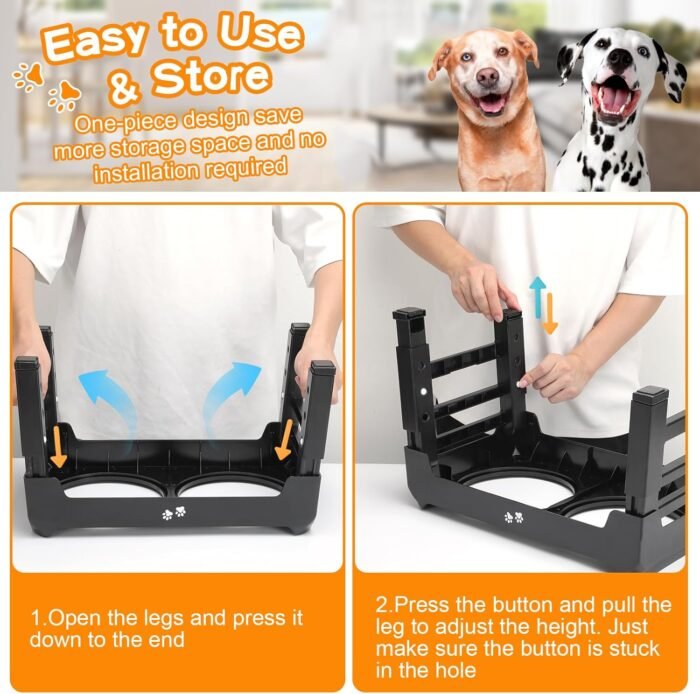 Easy to Use & Store

One-piece design save more storage space and no installation required

1.Open the legs and press it down to the end

2.Press the button and pull the leg to adjust the height. Just make sure the button is stuck in the hole