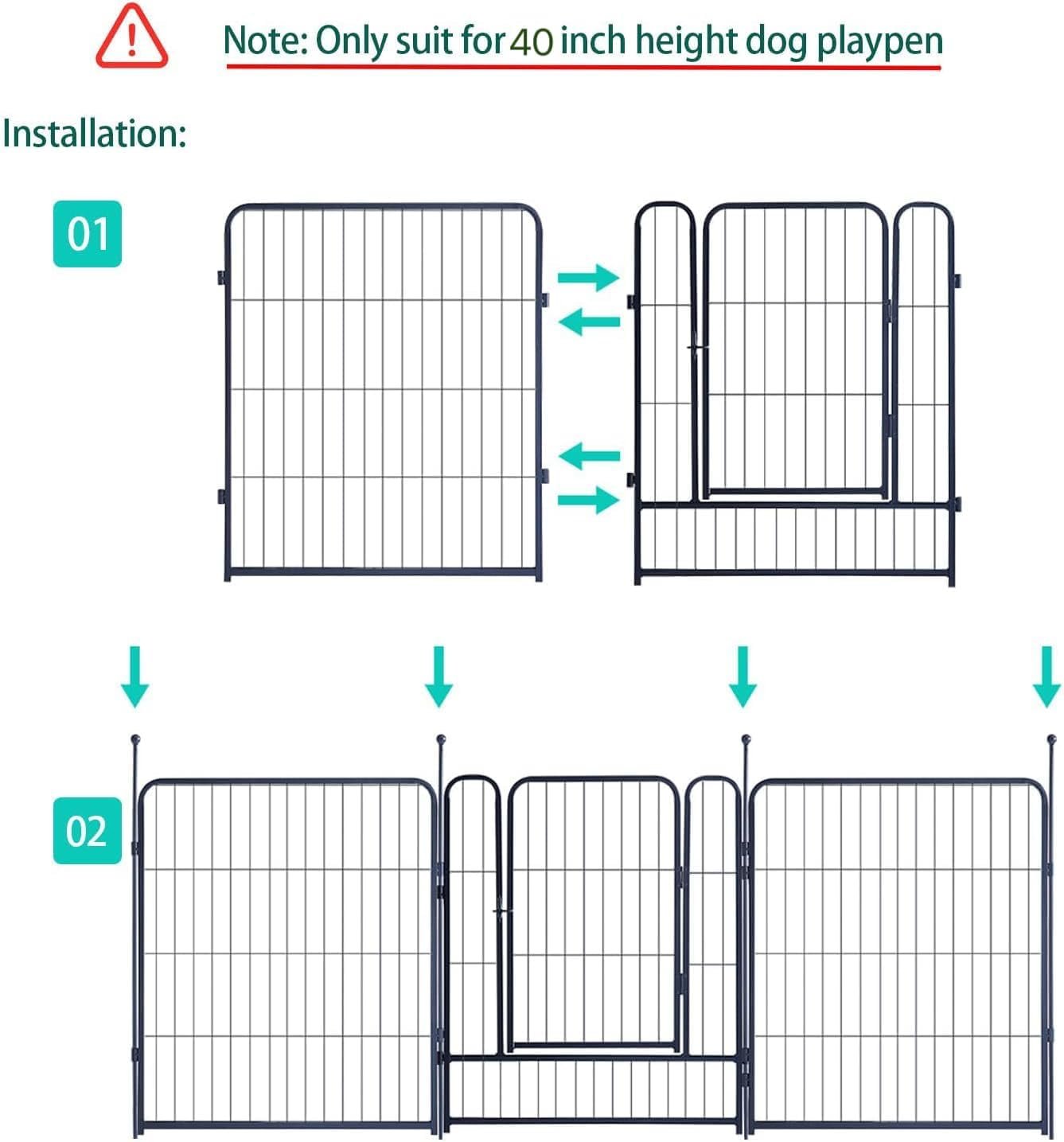 Note: Only suit for 40 inch height dog playpen

Installation:

01

02