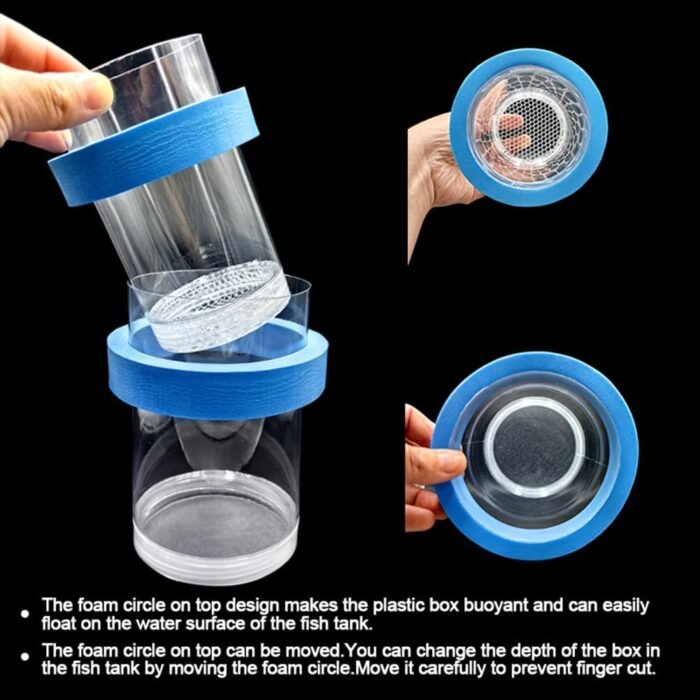 • The foam circle on top design makes the plastic box buoyant and can easily float on the water surface of the fish tank.

• The foam circle on top can be moved.You can change the depth of the box in the fish tank by moving the foam circle.Move it carefully to prevent finger cut.