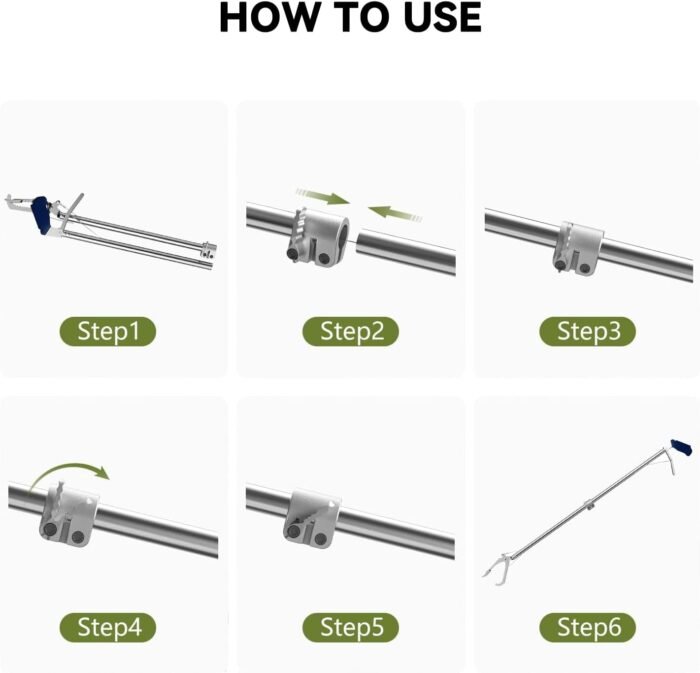 HOW TO USE

Step1

Step2

Step3

Step4

Step5

Step6