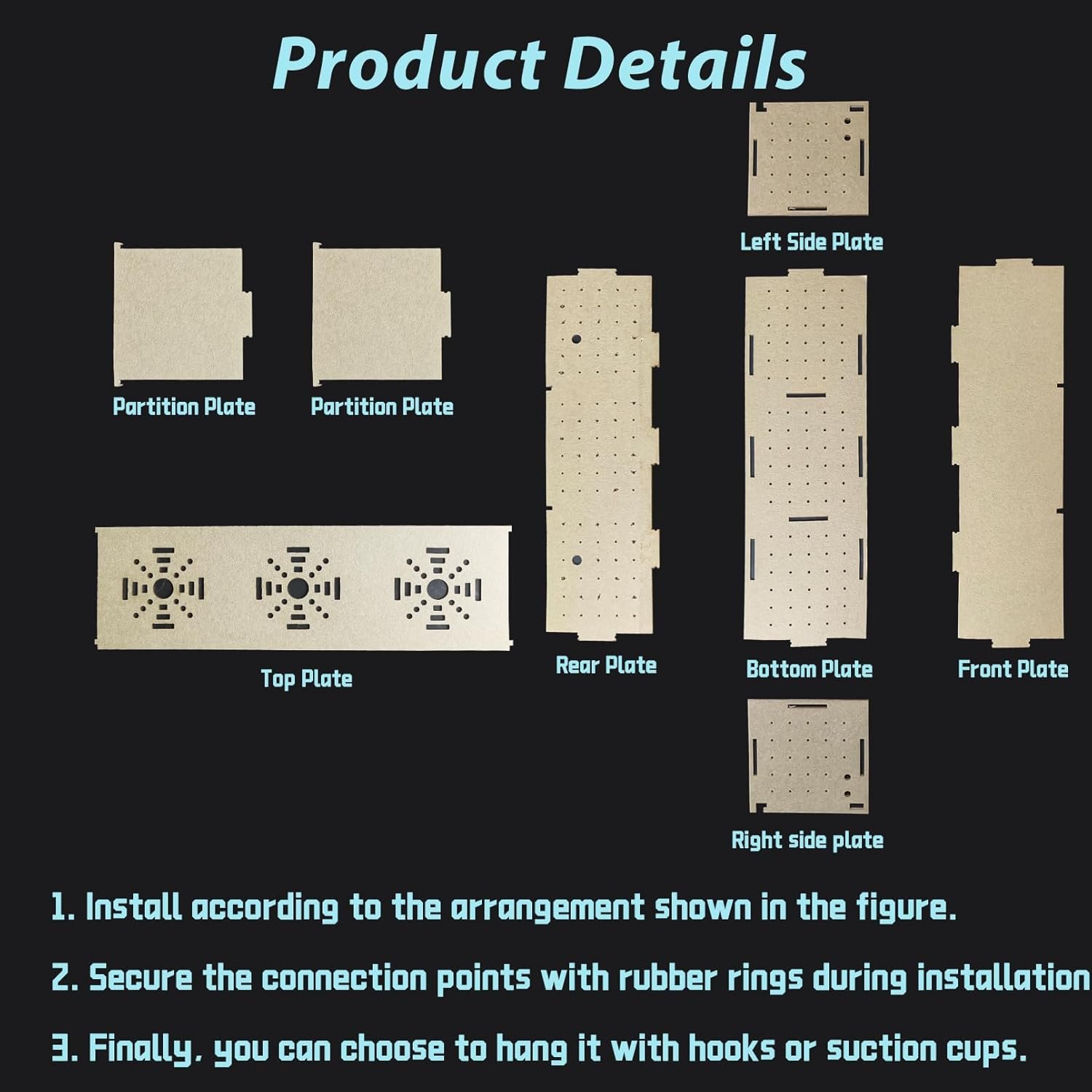 Product Details

Left Side Plate

Partition Plate

Partition Plate

Top Plate

Rear Plate

Bottom Plate

Front Plate

Right side plate

1. Install according to the arrangement shown in the figure.

2. Secure the connection points with rubber rings during installation

3. Finally, you can choose to hang it with hooks or suction cups.