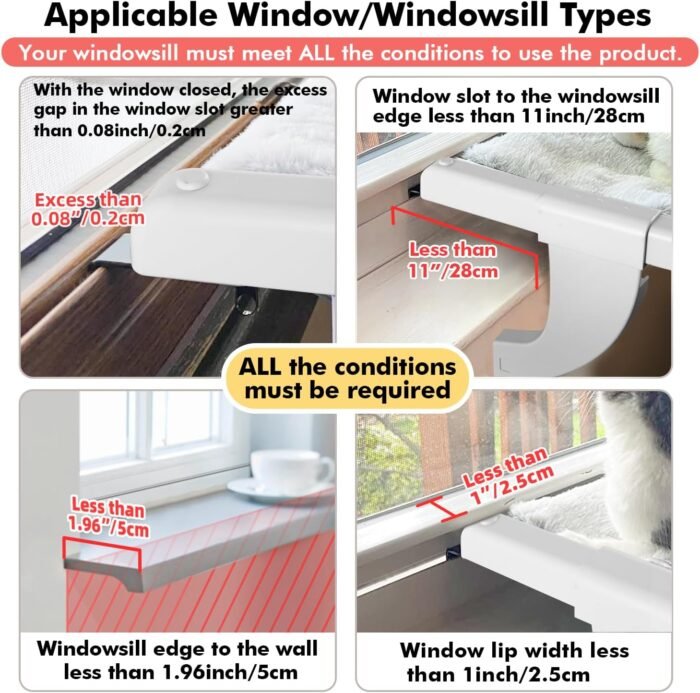 Applicable Window/Windowsill Types

Your windowsill must meet ALL the conditions to use the product.

With the window closed, the excess gap in the window slot greater than 0.08inch/0.2cm

Excess than 0.08"/0.2cm

Window slot to the windowsill edge less than 11inch/28cm

Less than 11"/28cm

ALL the conditions must be required

Less than 1.96"/5cm

Windowsill edge to the wall less than 1.96inch/5cm

Less than 1"/2.5cm

Window lip width less than 1inch/2.5cm