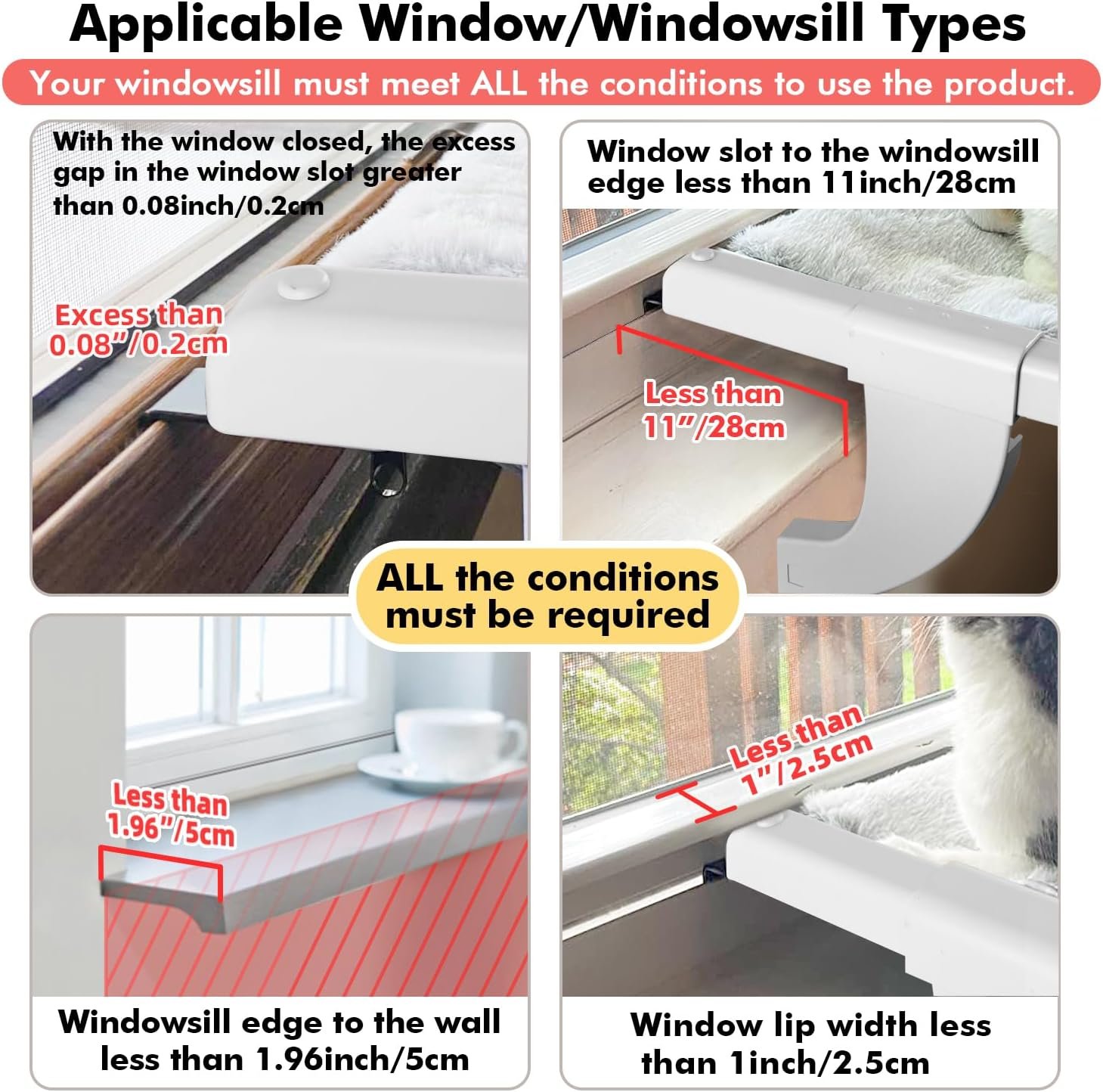 Applicable Window/Windowsill Types

Your windowsill must meet ALL the conditions to use the product.

With the window closed, the excess gap in the window slot greater than 0.08inch/0.2cm

Excess than 0.08"/0.2cm

Window slot to the windowsill edge less than 11inch/28cm

Less than 11"/28cm

ALL the conditions must be required

Less than 1.96"/5cm

Windowsill edge to the wall less than 1.96inch/5cm

Less than 1"/2.5cm

Window lip width less than 1inch/2.5cm