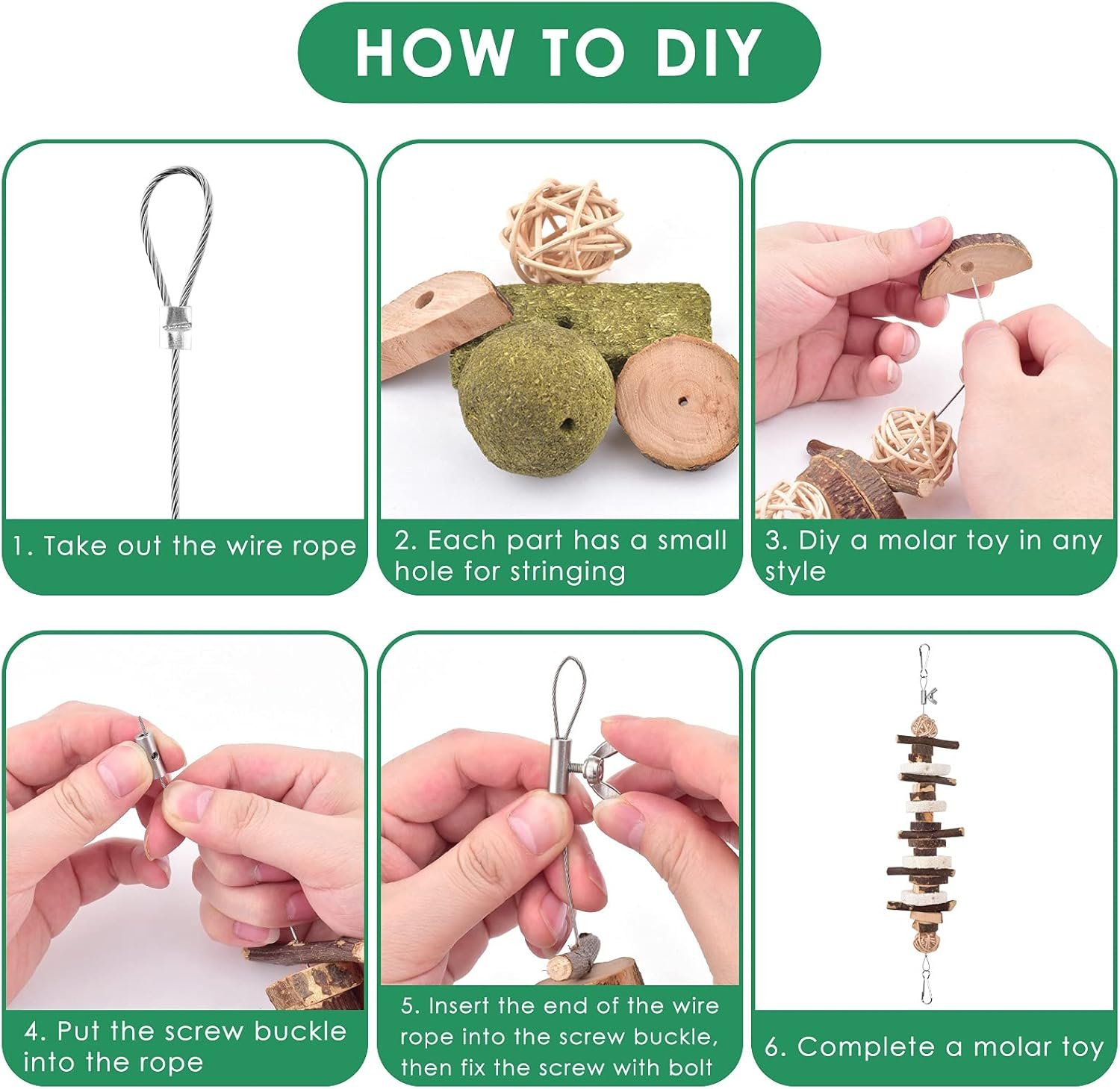 HOW TO DIY

1. Take out the wire rope

2. Each part has a small hole for stringing

3. Diy a molar toy in any style

4. Put the screw buckle into the rope

5. Insert the end of the wire rope into the screw buckle, then fix the screw with bolt

6. Complete a molar toy