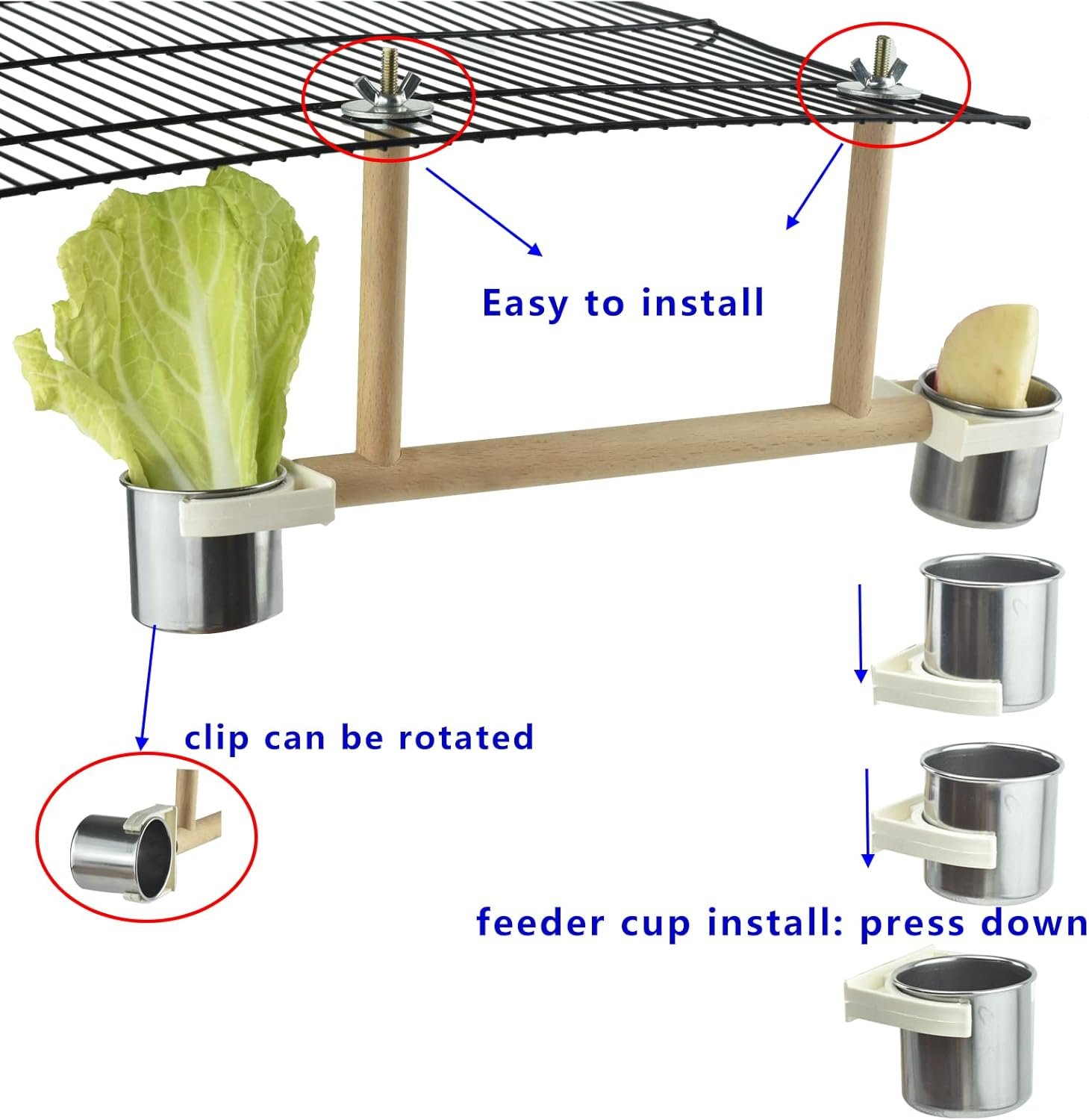 Easy to install

clip can be rotated

feeder cup install: press down