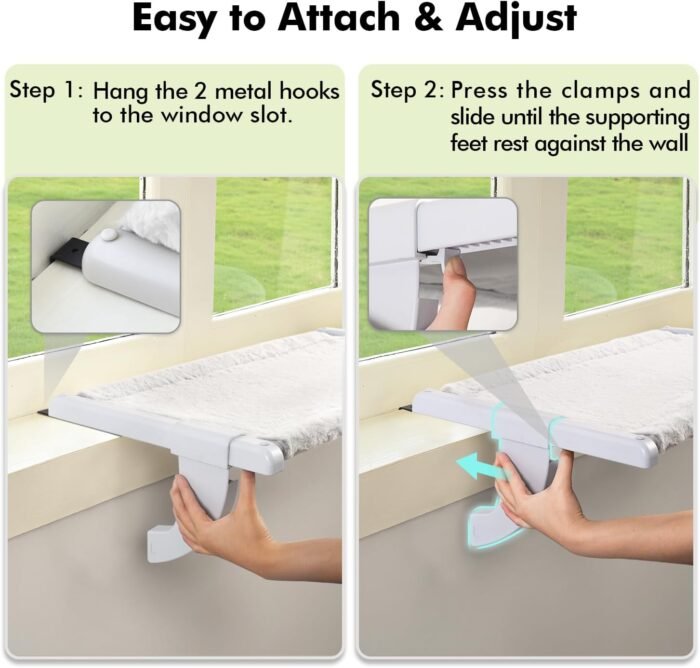 Easy to Attach & Adjust

Step 1: Hang the 2 metal hooks to the window slot.

Step 2: Press the clamps and slide until the supporting feet rest against the wall