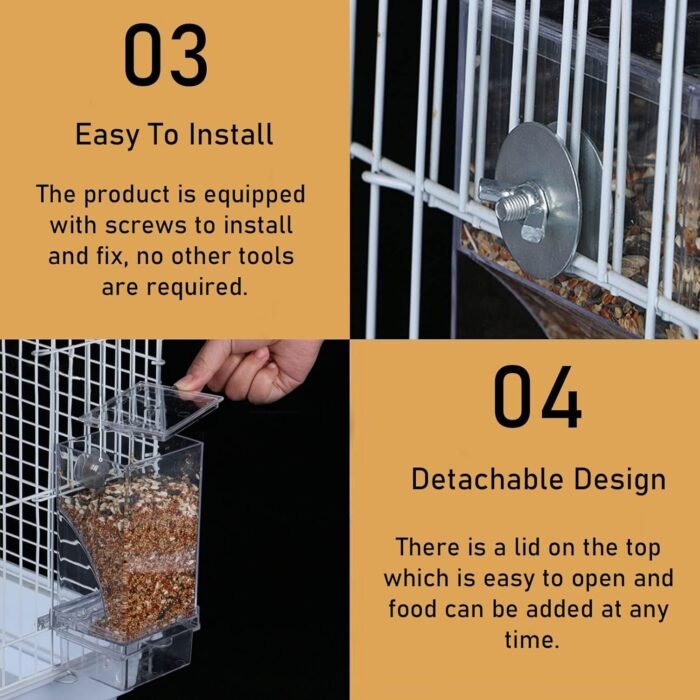 03

Easy To Install

The product is equipped with screws to install and fix, no other tools are required.

04

Detachable Design

There is a lid on the top which is easy to open and food can be added at any time.