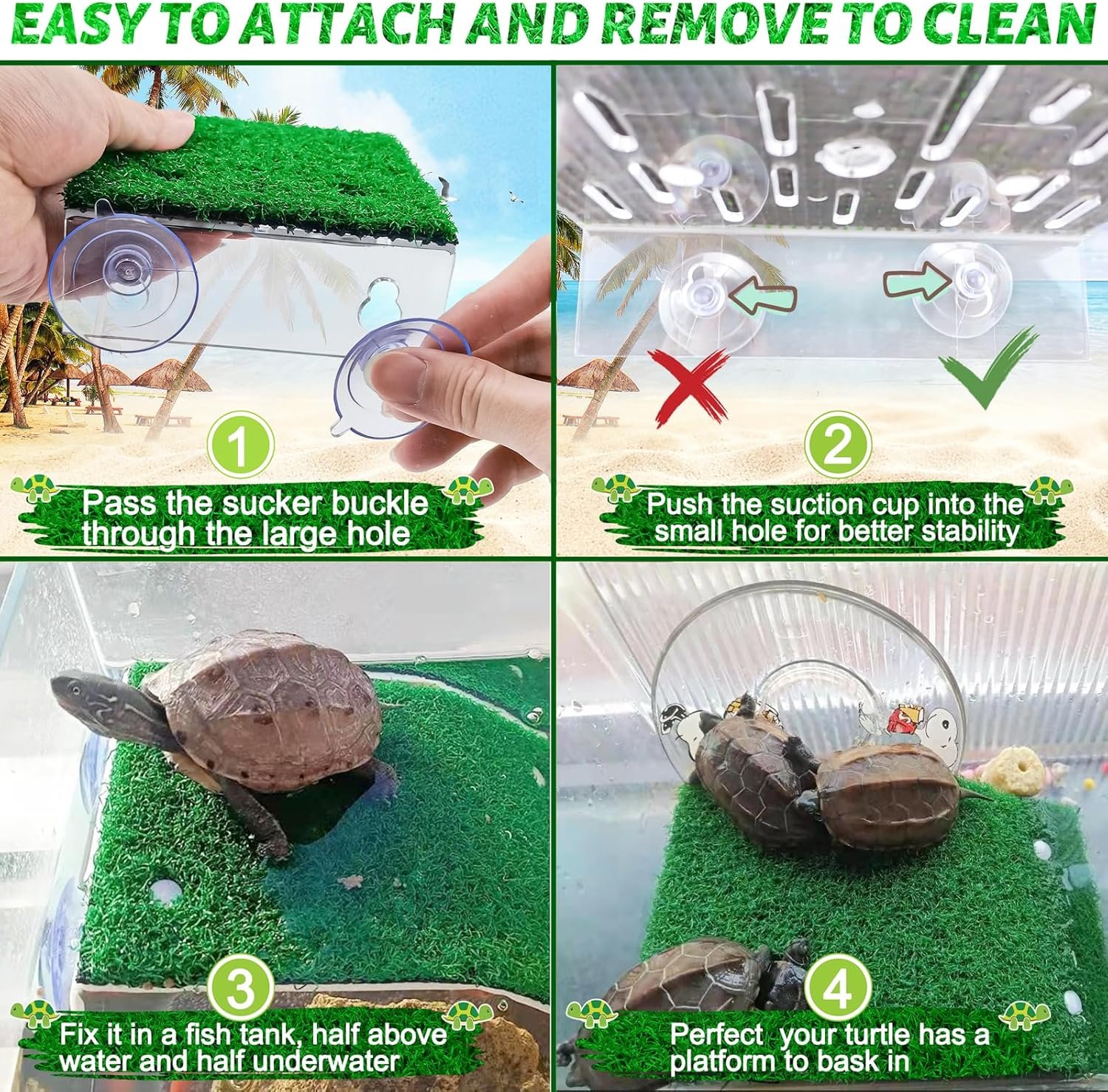 EASY TO ATTACH AND REMOVE TO CLEAN

1

Pass the sucker buckle through the large hole

2

Push the suction cup into the small hole for better stability

3

Fix it in a fish tank, half above water and half underwater

4

Perfect your turtle has a platform to bask in