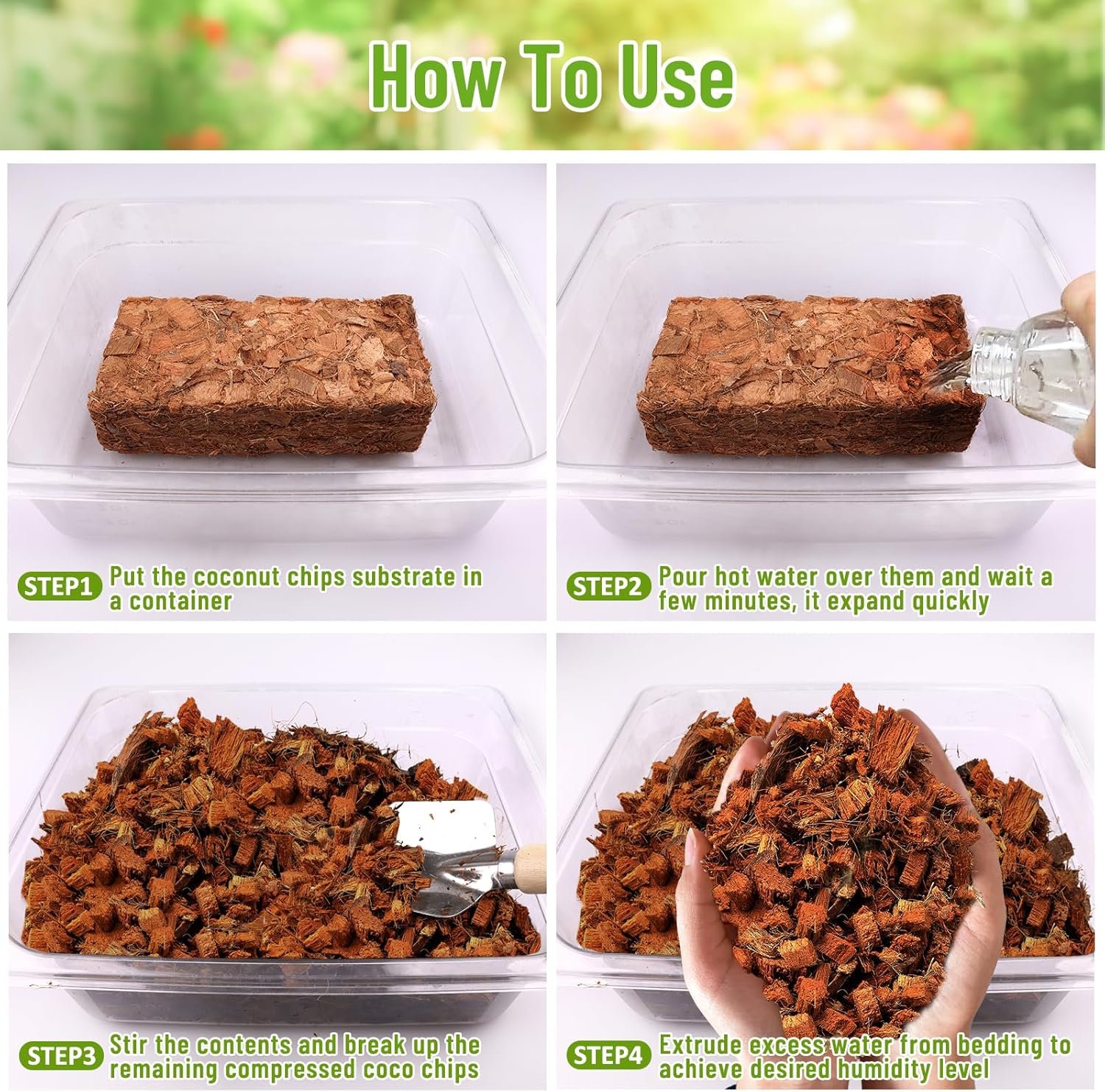 How To Use

STEP1 Put the coconut chips substrate in a container

STEP2 Pour hot water over them and wait a few minutes, it expand quickly

STEP3 Stir the contents and break up the remaining compressed coco chips

STEP4 Extrude excess water from bedding to achieve desired humidity level