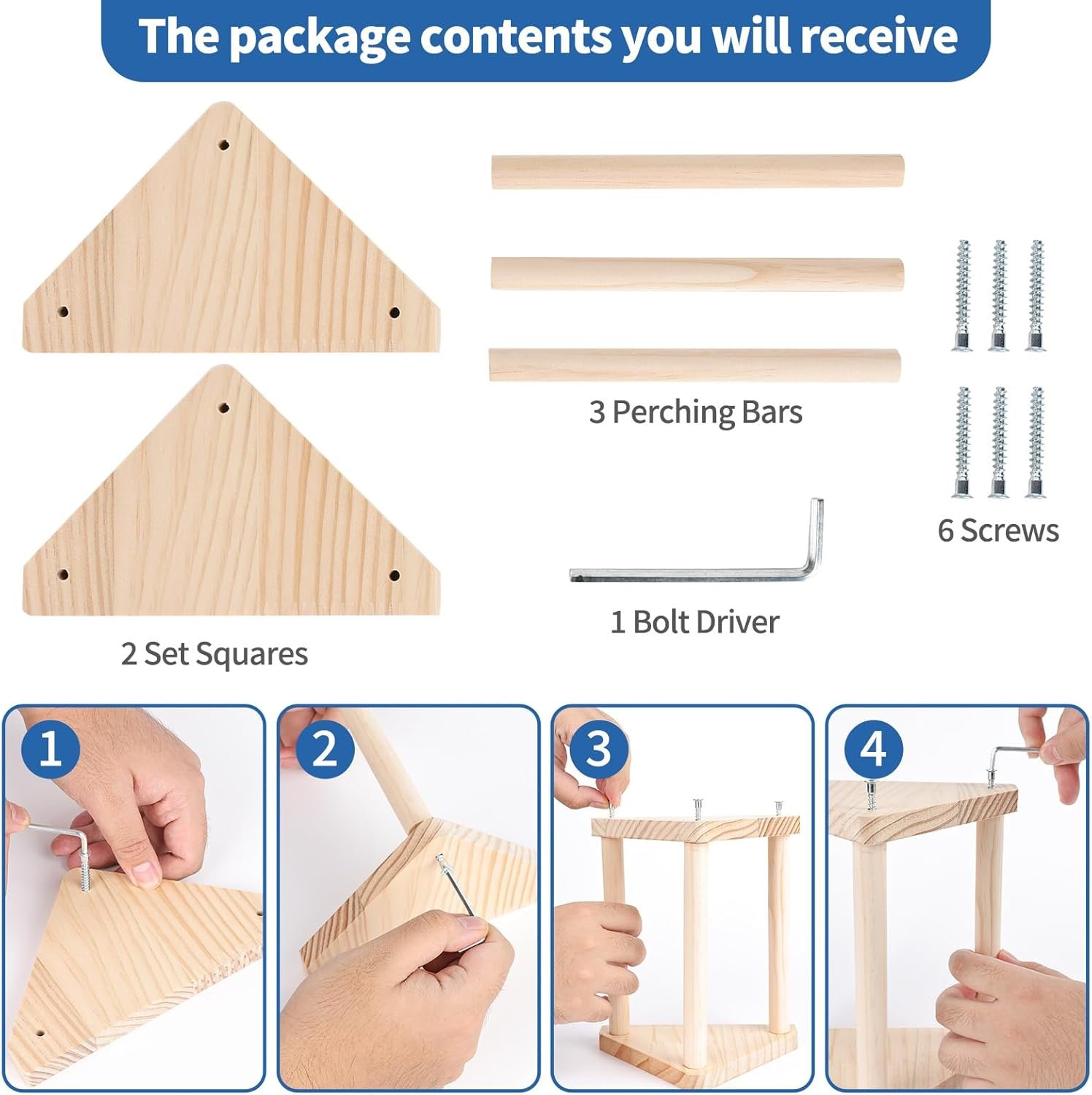 The package contents you will receive

3 Perching Bars

6 Screws

1 Bolt Driver

2 Set Squares

1

2

3

4