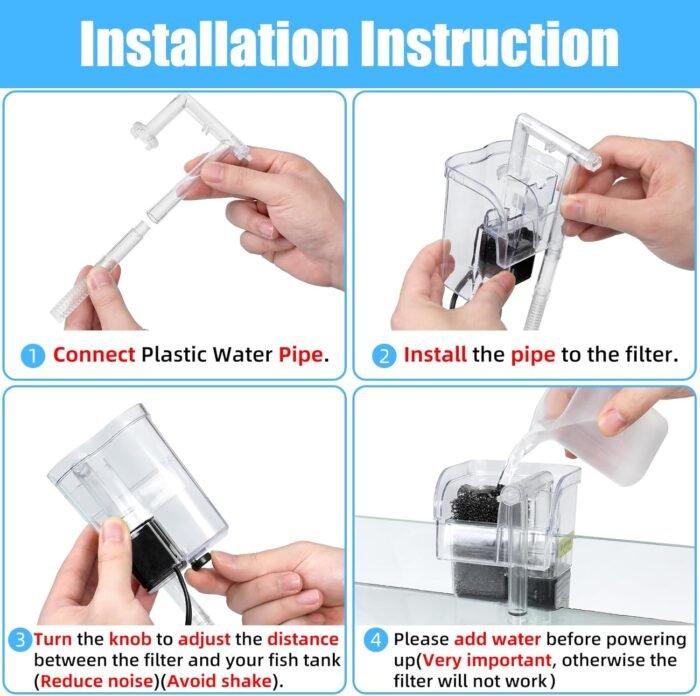 Installation Instruction

1 Connect Plastic Water Pipe.

2 Install the pipe to the filter.

3 Turn the knob to adjust the distance between the filter and your fish tank (Reduce noise)(Avoid shake).

4 Please add water before powering up(Very important, otherwise the filter will not work)