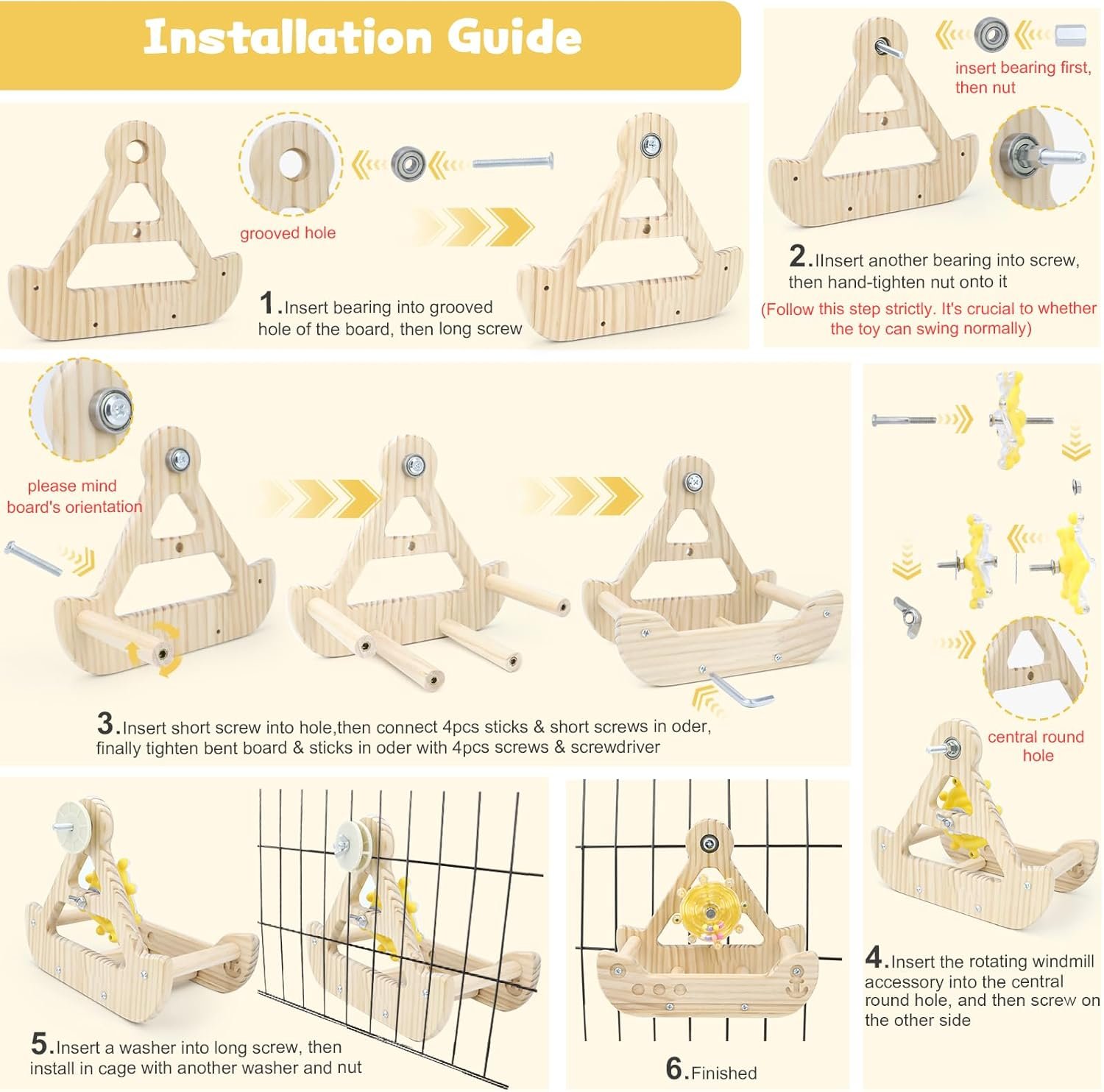 Installation Guide

grooved hole

1.Insert bearing into grooved hole of the board, then long screw

insert bearing first, then nut

2.IInsert another bearing into screw, then hand-tighten nut onto it
(Follow this step strictly. It's crucial to whether the toy can swing normally)

please mind board's orientation

3.Insert short screw into hole,then connect 4pcs sticks & short screws in oder, finally tighten bent board & sticks in oder with 4pcs screws & screwdriver

central round hole

4.Insert the rotating windmill accessory into the central round hole, and then screw on the other side

5.Insert a washer into long screw, then install in cage with another washer and nut

6.Finished