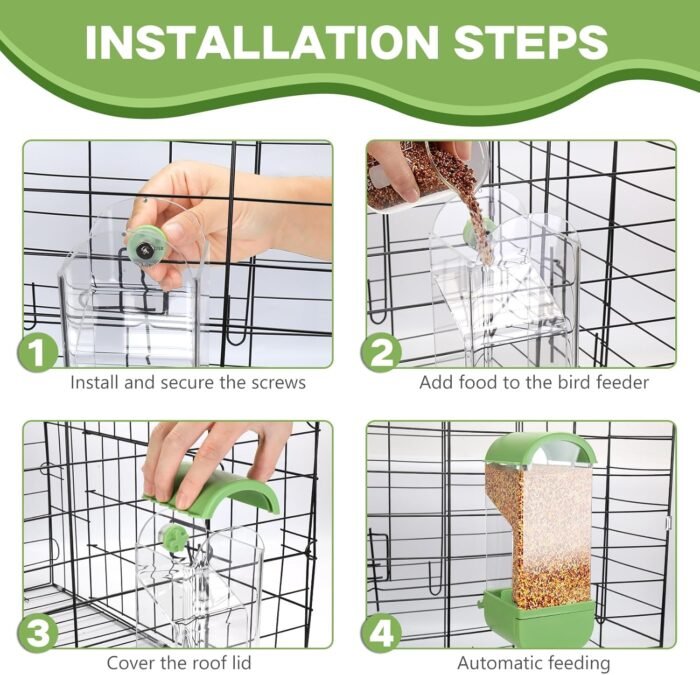 INSTALLATION STEPS

1
Install and secure the screws

2
Add food to the bird feeder

3
Cover the roof lid

4
Automatic feeding