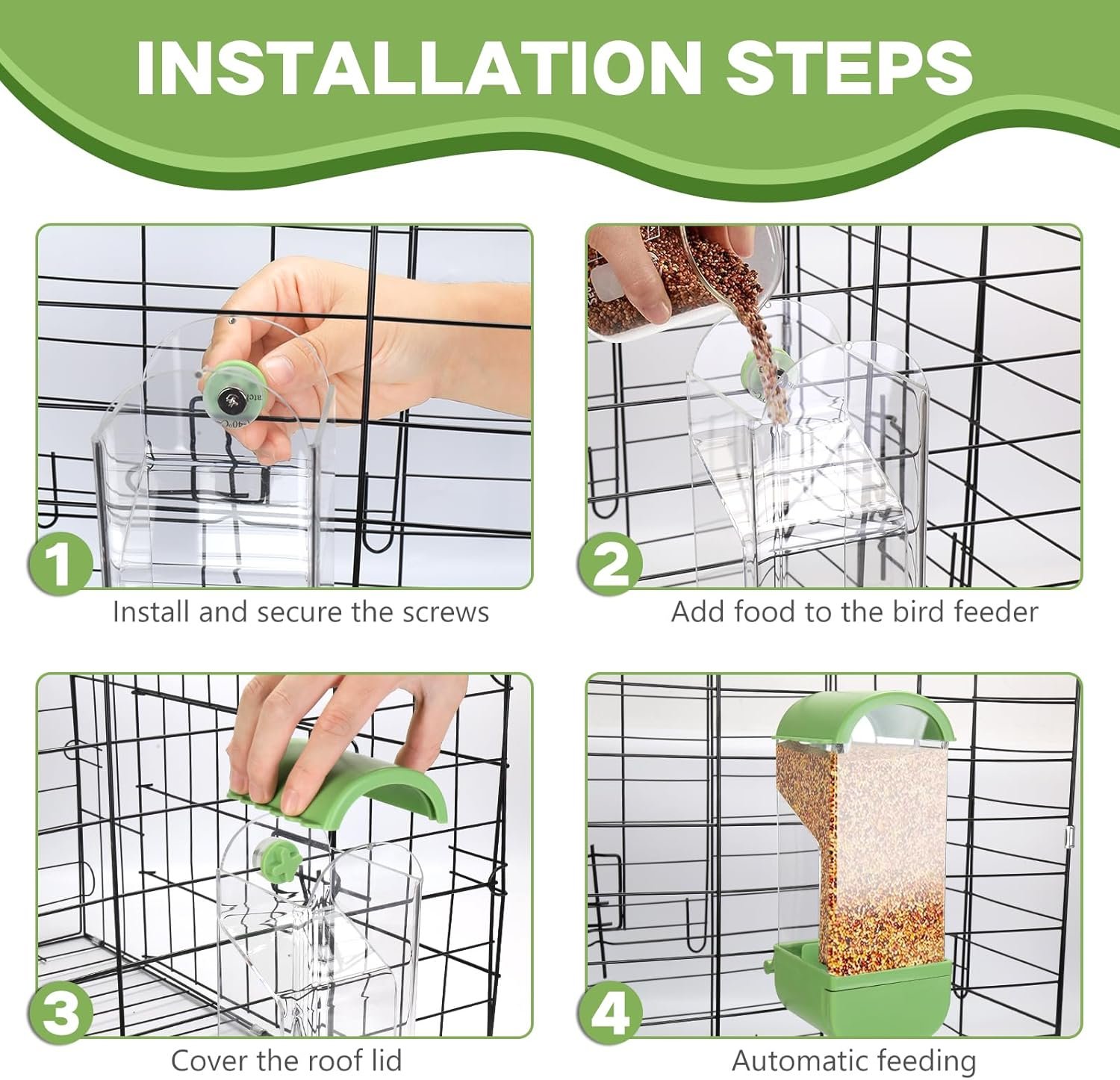 INSTALLATION STEPS

1
Install and secure the screws

2
Add food to the bird feeder

3
Cover the roof lid

4
Automatic feeding