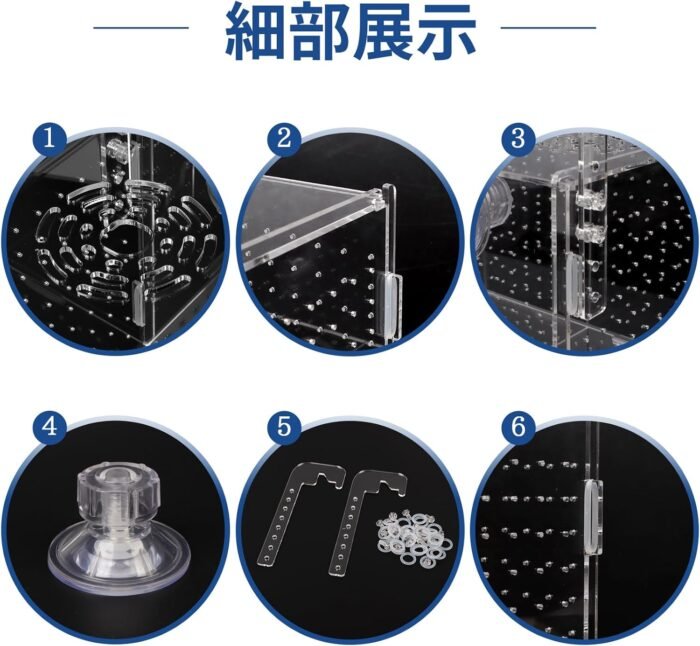 細部展示

1

2

3

4

5

6