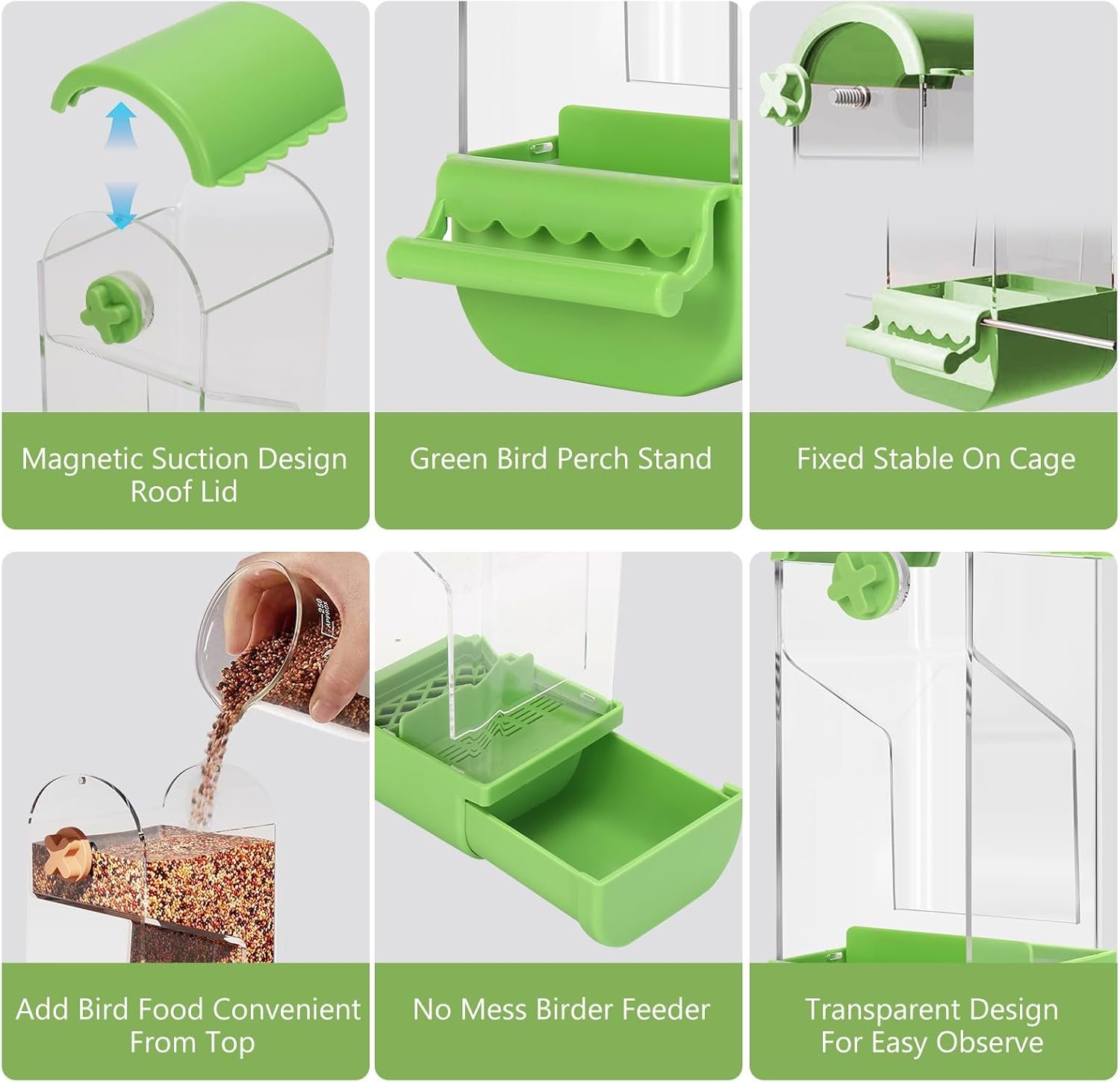 Magnetic Suction Design Roof Lid

Green Bird Perch Stand

Fixed Stable On Cage

250 APPROX

Add Bird Food Convenient From Top

No Mess Birder Feeder

Transparent Design For Easy Observe