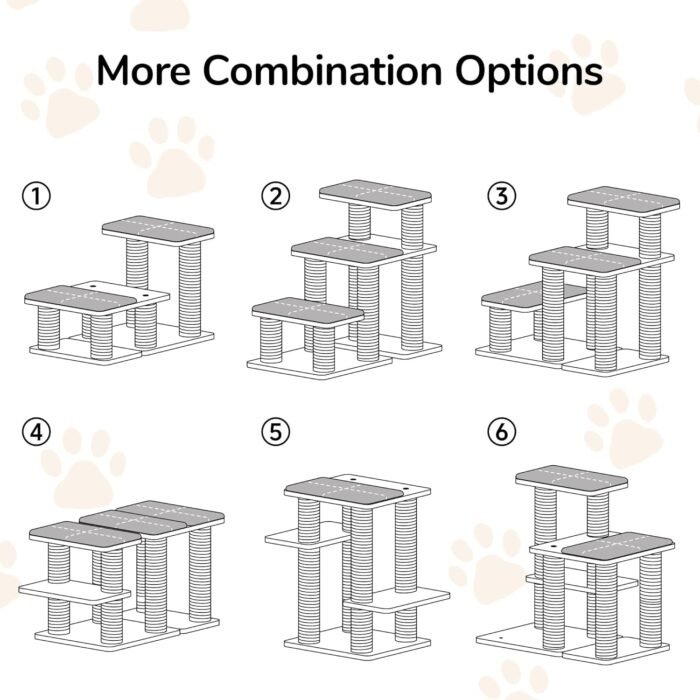 More Combination Options

①

②

③

④

⑤

⑥