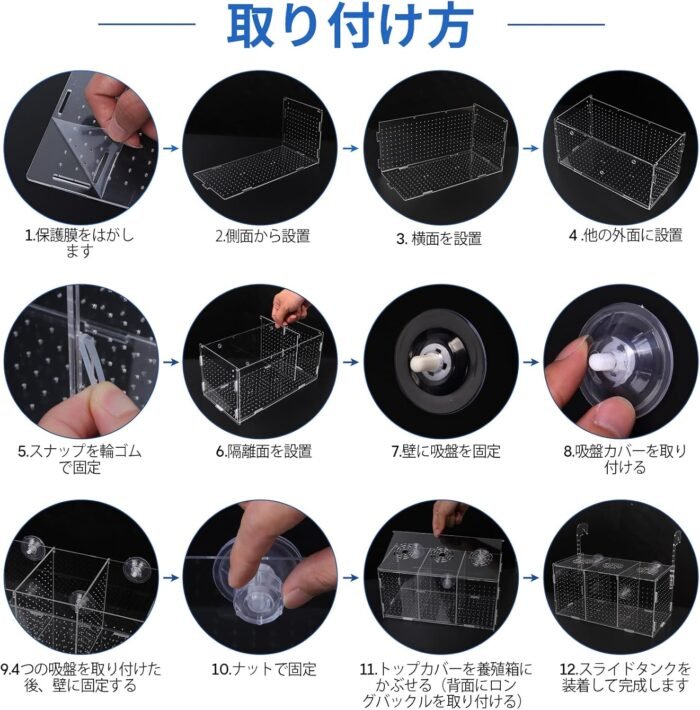 取り付け方

1.保護膜をはがします

2.側面から設置

3. 横面を設置

4 .他の外面に設置

5.スナップを輪ゴムで固定

6.隔離面を設置

7.壁に吸盤を固定

8.吸盤カバーを取り付ける

9.4つの吸盤を取り付けた後、壁に固定する

10.ナットで固定

11.トップカバーを養殖箱にかぶせる（背面にロングバックルを取り付ける）

12.スライドタンクを装着して完成します