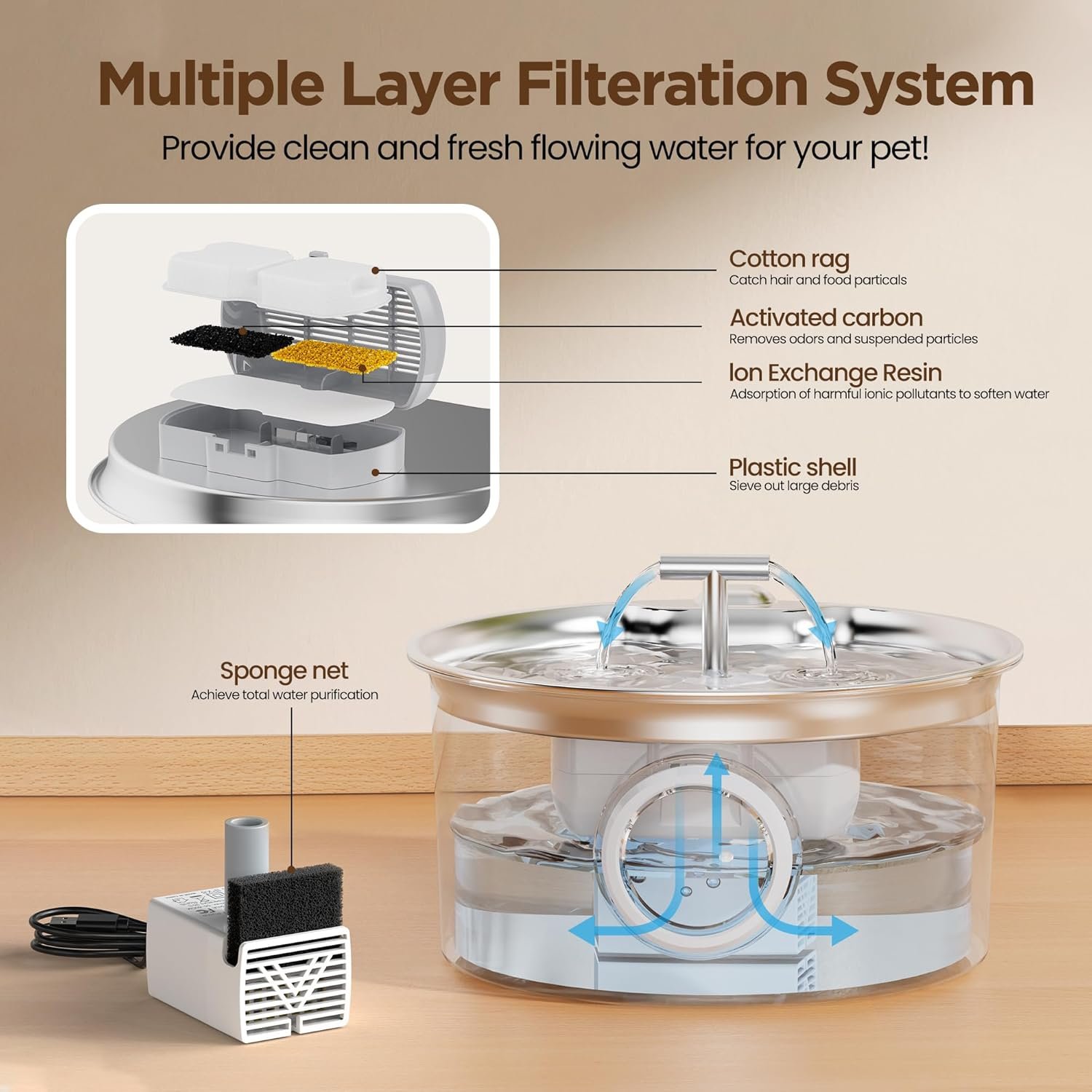 Multiple Layer Filteration System

Provide clean and fresh flowing water for your pet!

Cotton rag
Catch hair and food particals

Activated carbon
Removes odors and suspended particles

Ion Exchange Resin
Adsorption of harmful ionic pollutants to soften water

Plastic shell
Sieve out large debris

Sponge net
Achieve total water purification