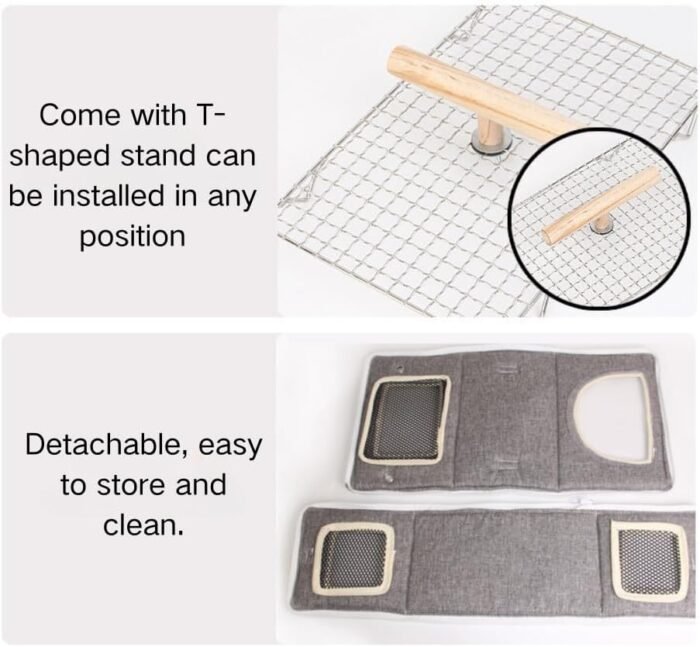 Come with T-shaped stand can be installed in any position

Detachable, easy to store and clean.