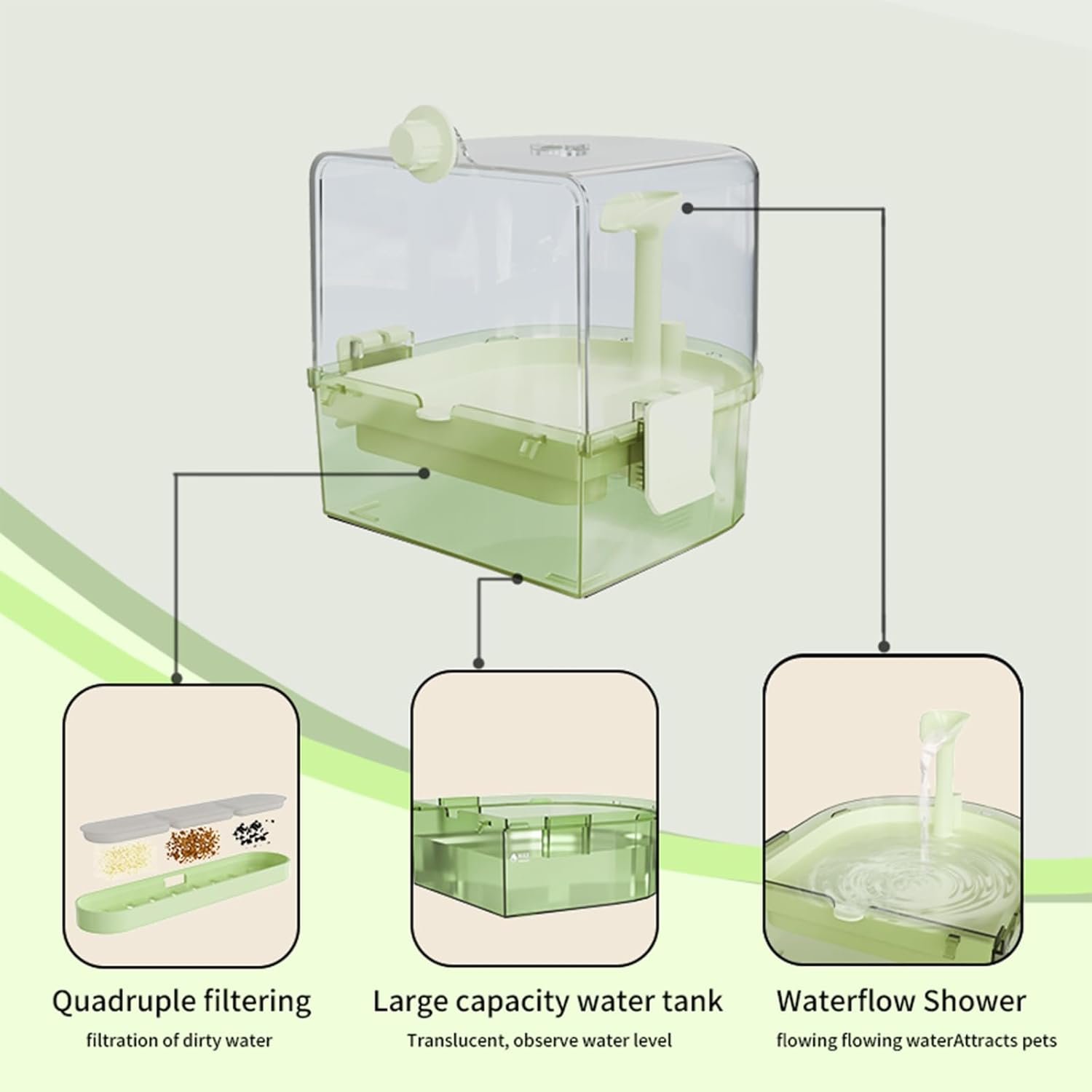 Quadruple filtering
filtration of dirty water

Large capacity water tank
Translucent, observe water level

Waterflow Shower
flowing flowing waterAttracts pets