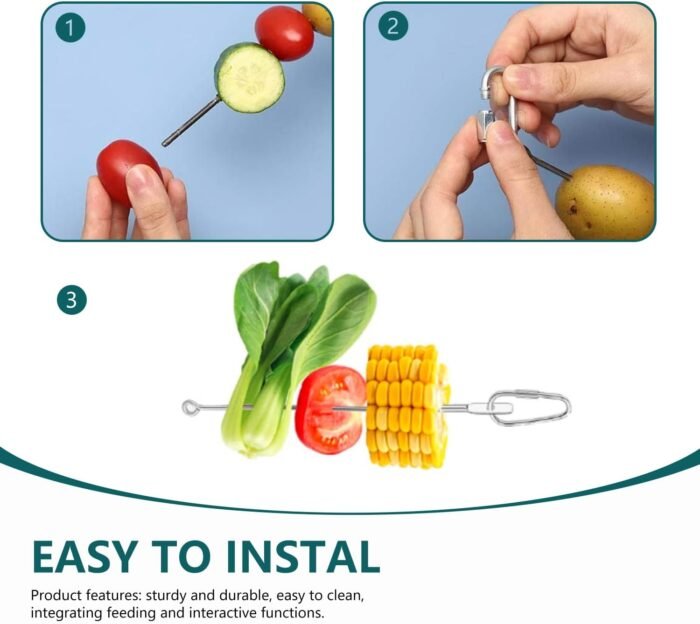 1

2

3

EASY TO INSTAL

Product features: sturdy and durable, easy to clean, integrating feeding and interactive functions.