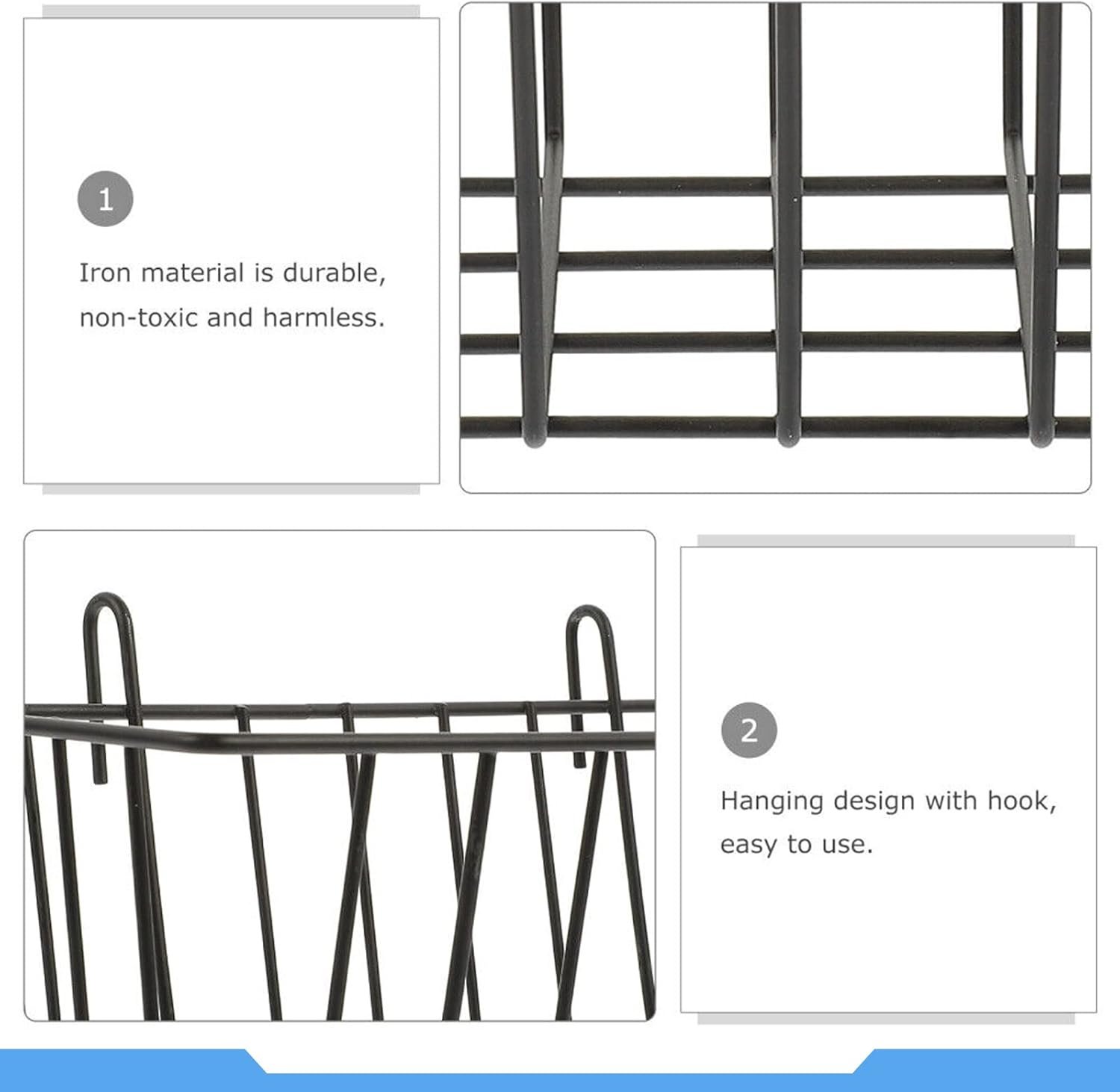 1

Iron material is durable, non-toxic and harmless.

2

Hanging design with hook, easy to use.