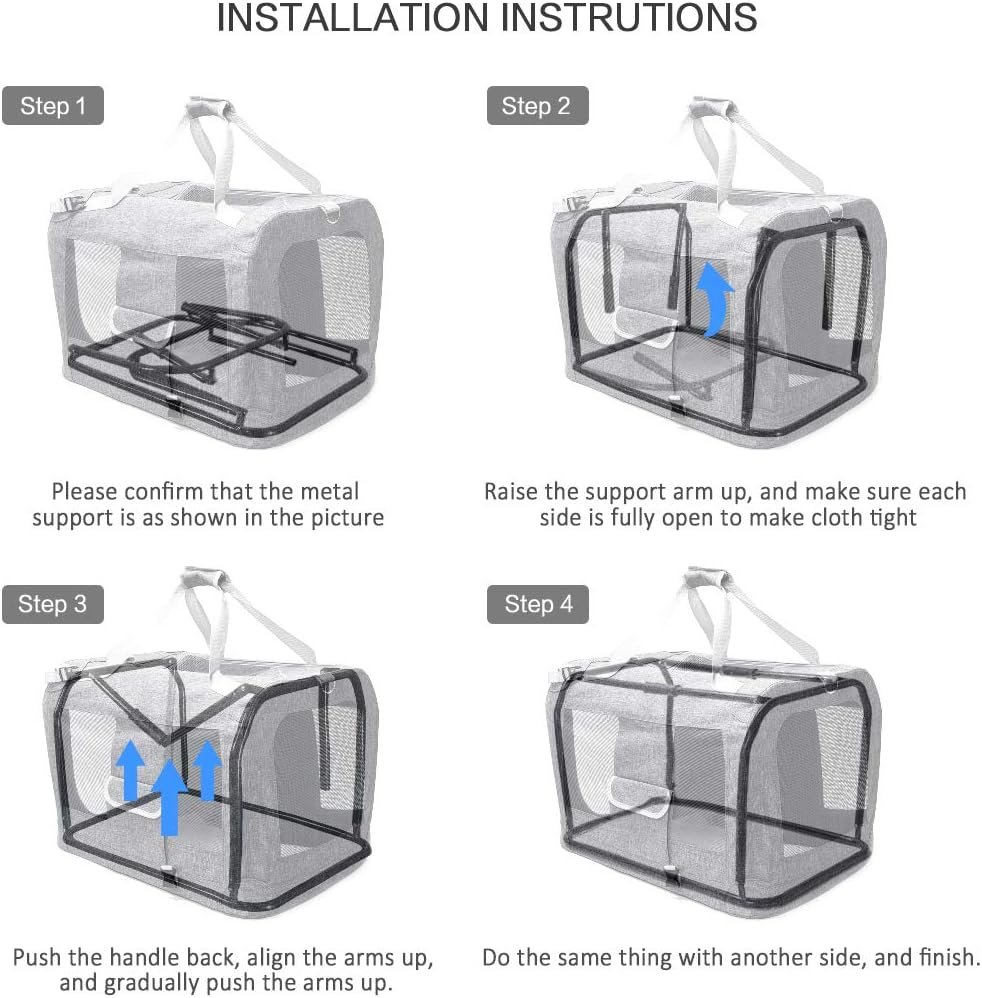 INSTALLATION INSTRUTIONS

Step 1

Please confirm that the metal support is as shown in the picture

Step 2

Raise the support arm up, and make sure each side is fully open to make cloth tight

Step 3

Push the handle back, align the arms up, and gradually push the arms up.

Step 4

Do the same thing with another side, and finish.