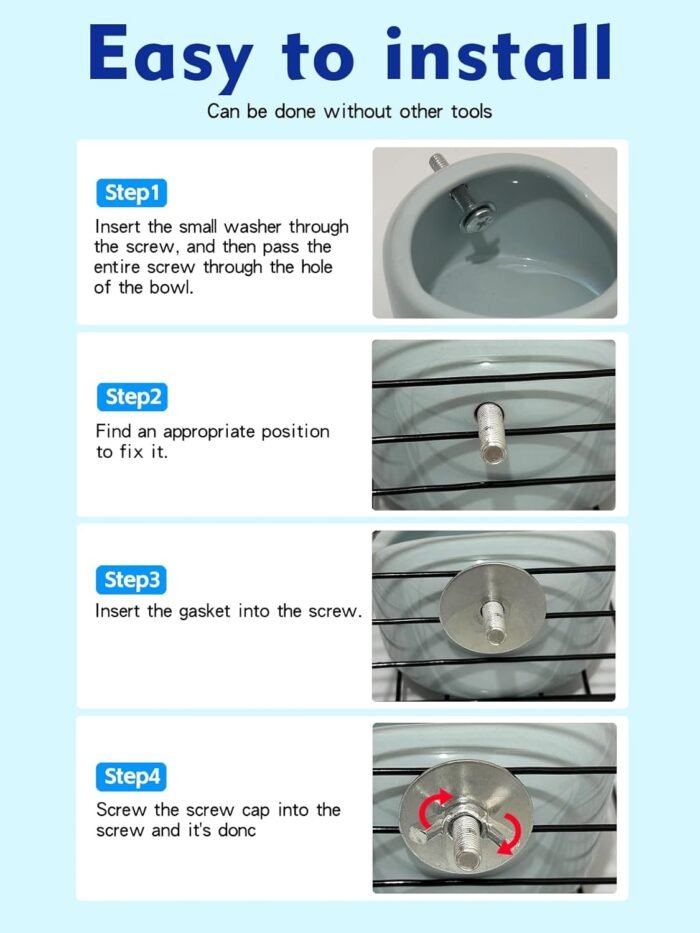 Easy to install

Can be done without other tools

Step1

Insert the small washer through the screw, and then pass the entire screw through the hole of the bowl.

Step2

Find an appropriate position to fix it.

Step3

Insert the gasket into the screw.

Step4

Screw the screw cap into the screw and it's donc