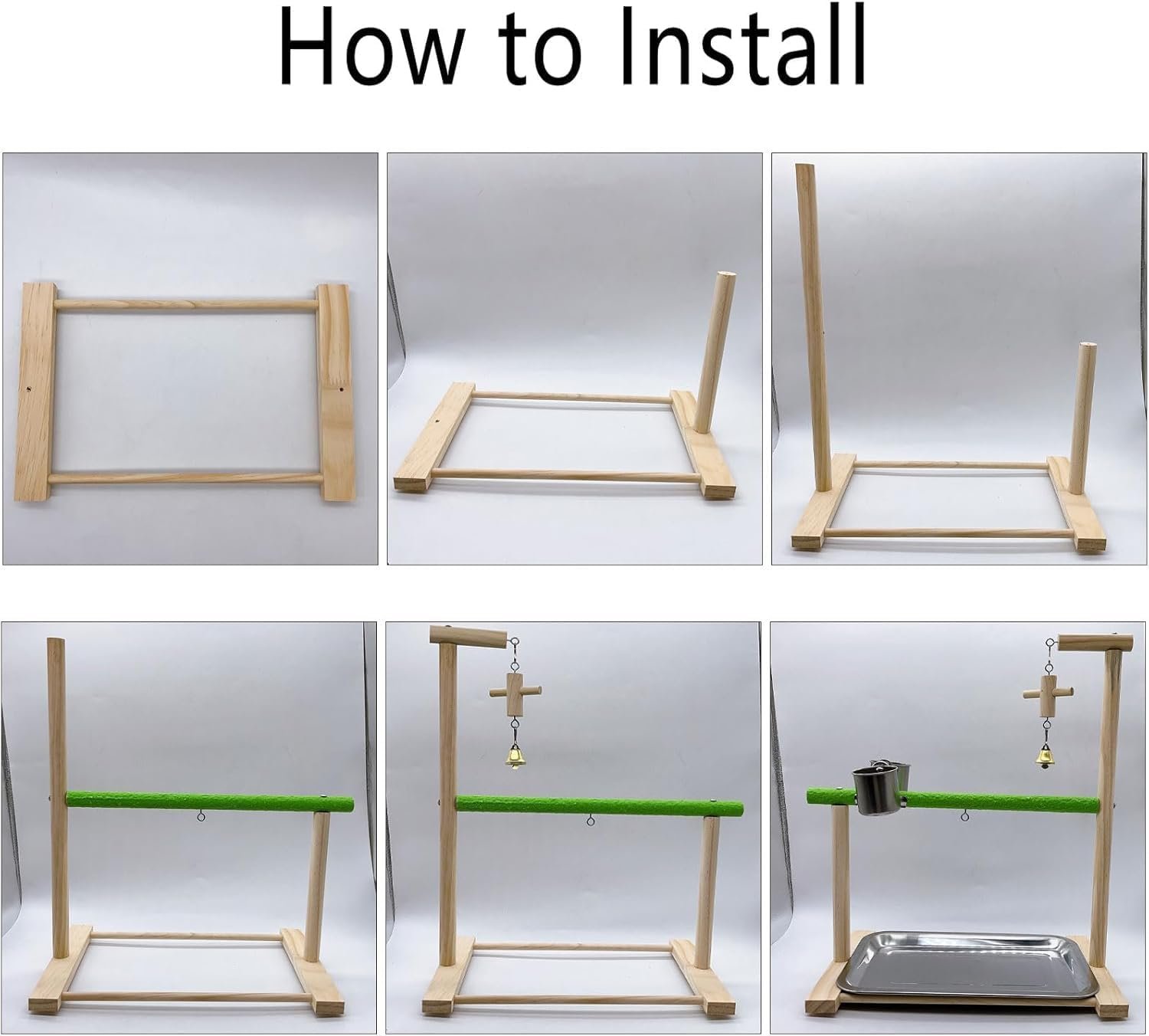 How to Install