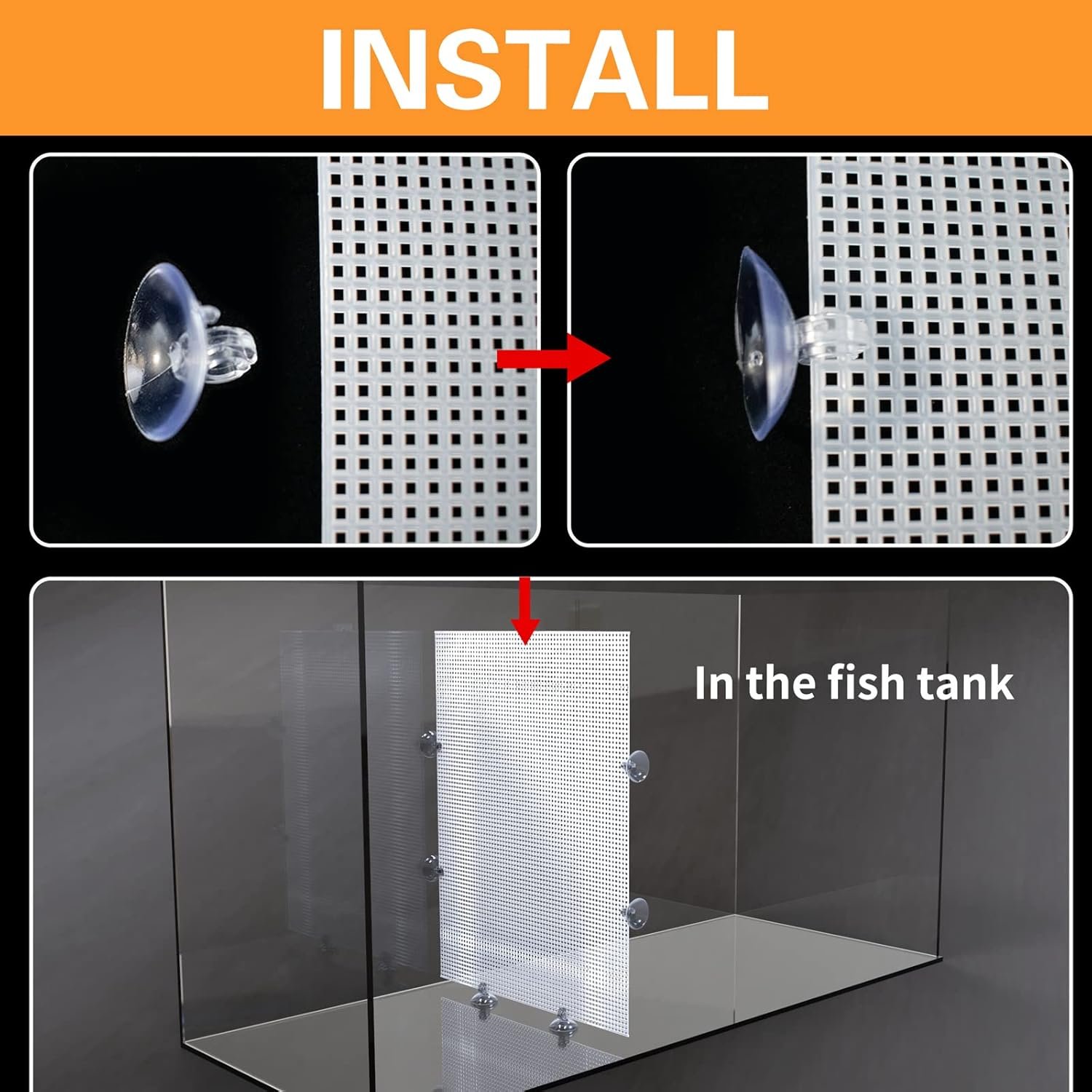 INSTALL

In the fish tank