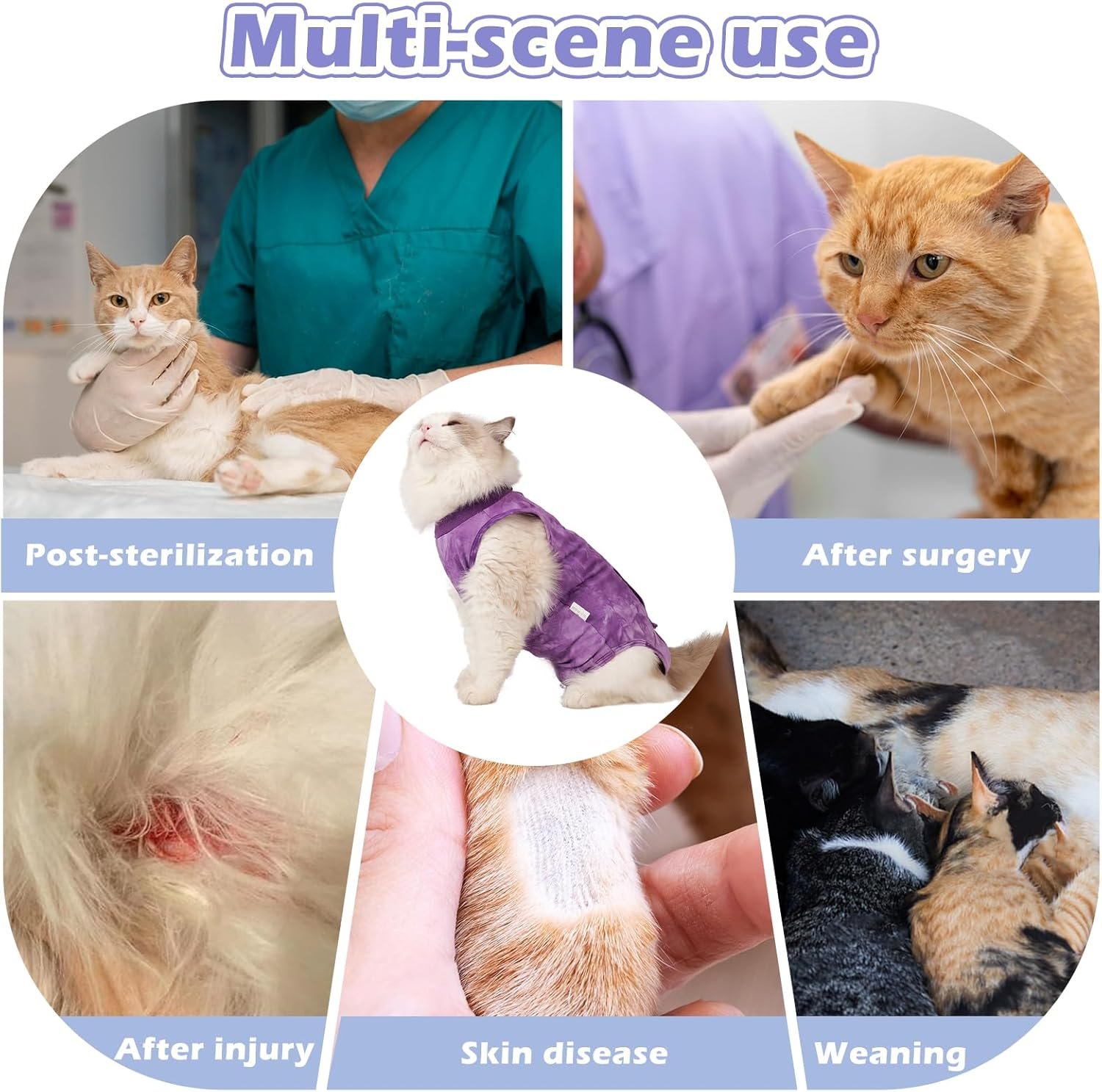 Multi-scene use

Post-sterilization

After surgery

After injury

Skin disease

Weaning