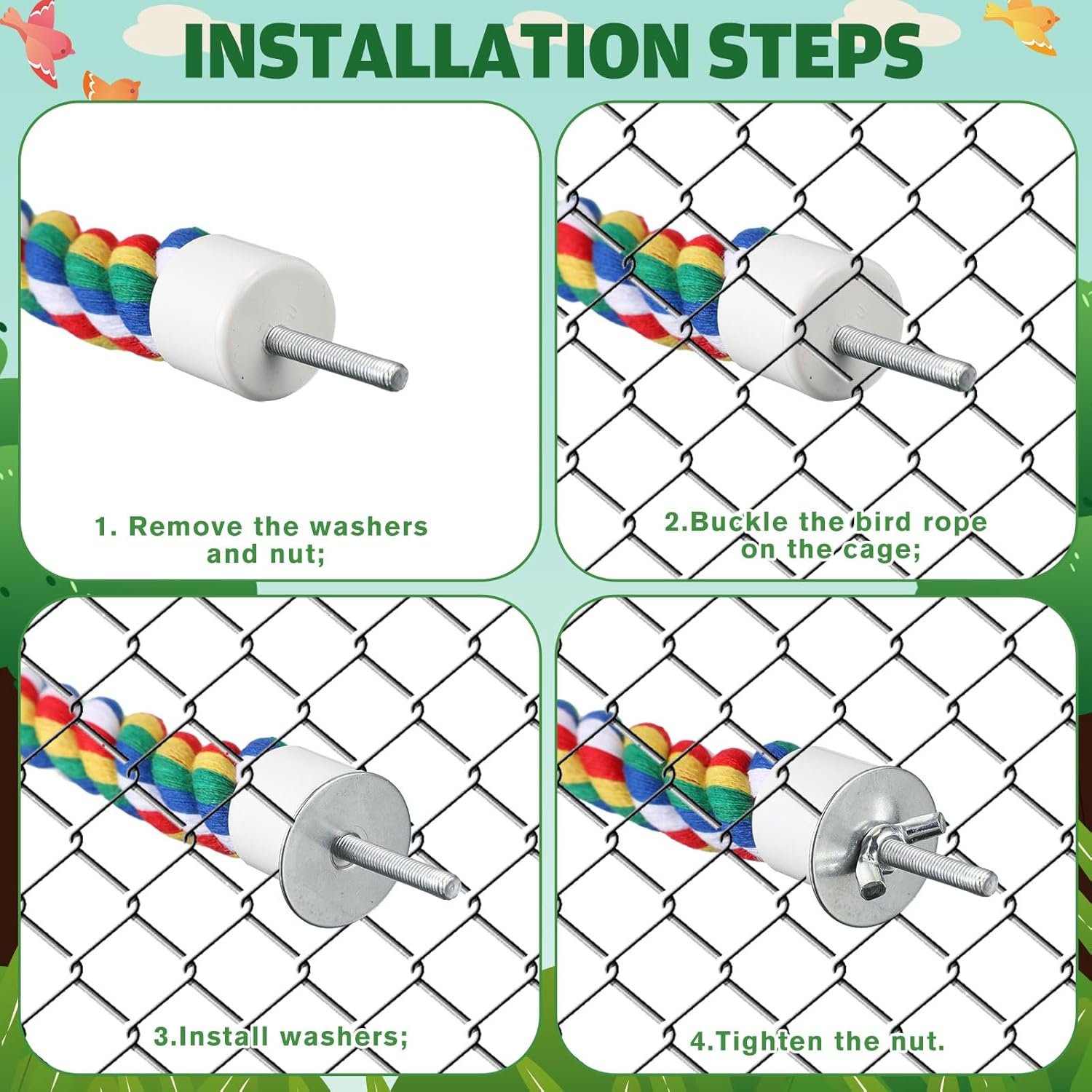 INSTALLATION STEPS

1. Remove the washers and nut;

2.Buckle the bird rope on the cage;

3.Install washers;

4.Tighten the nut.